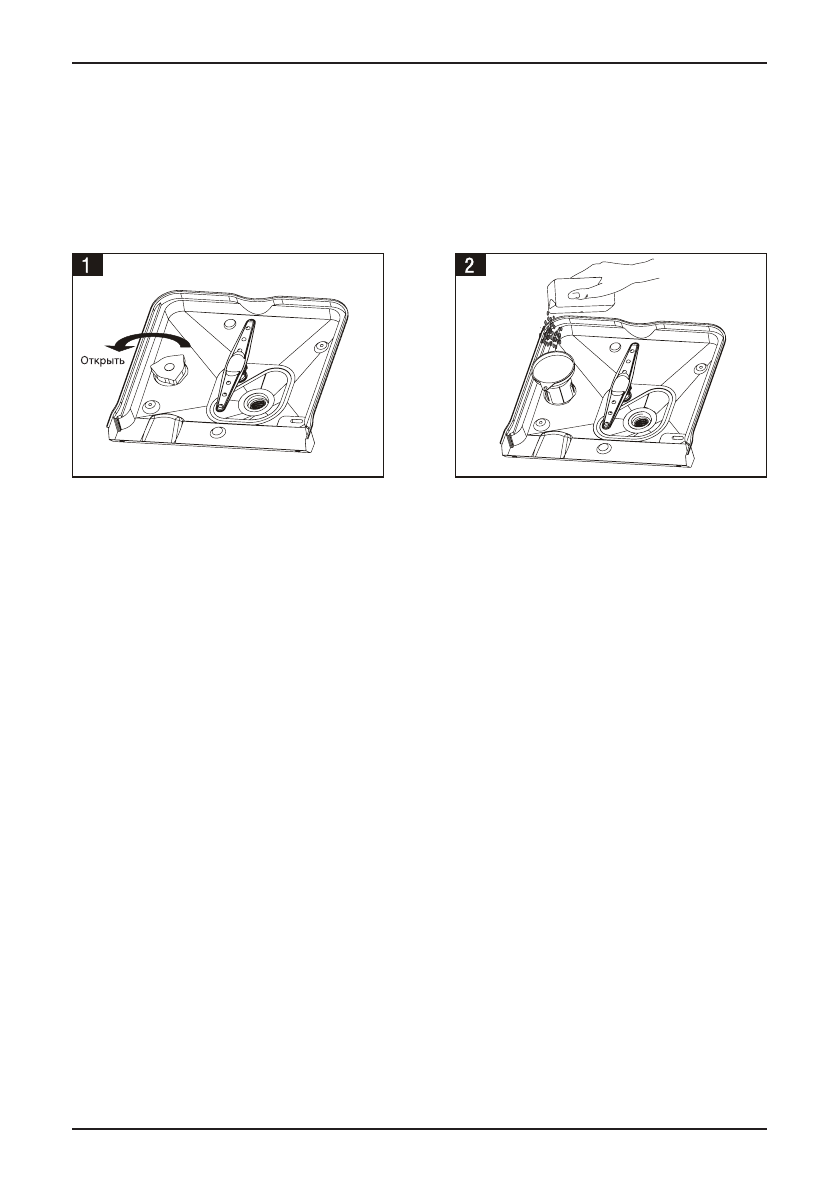 1

Открыть

2