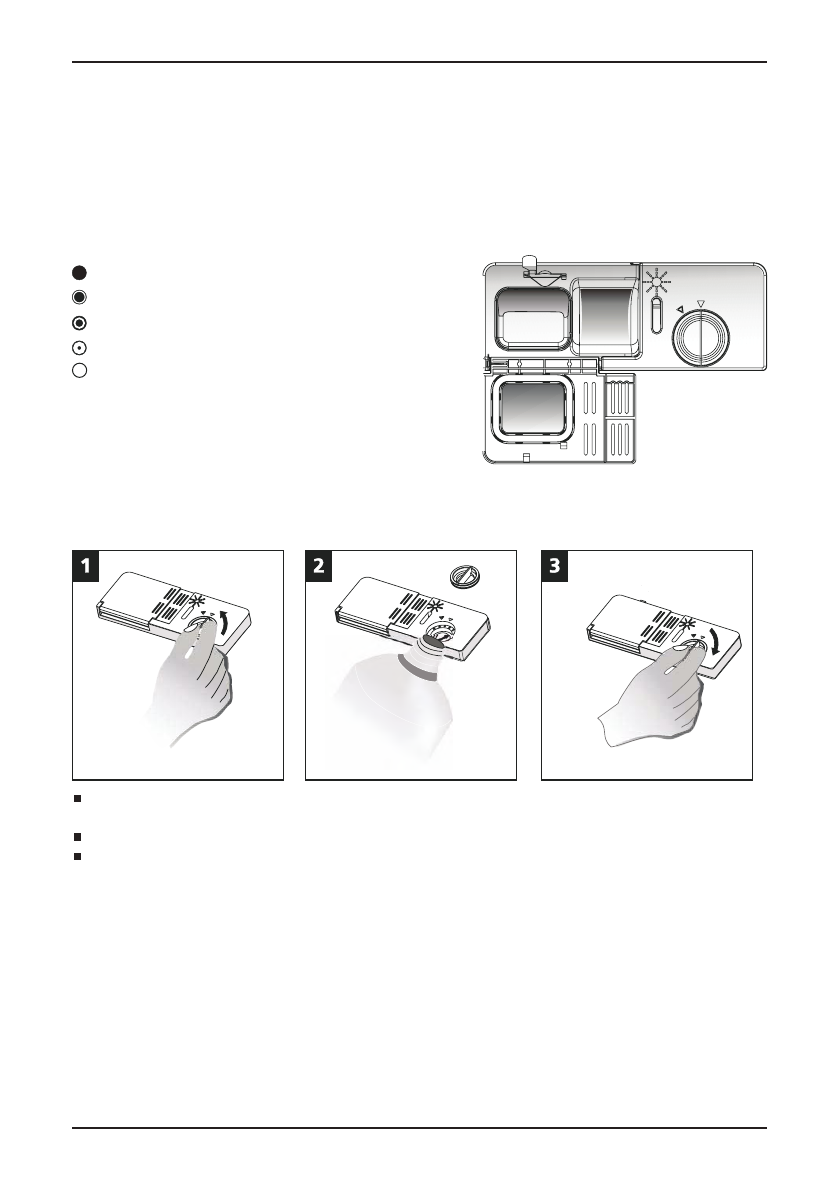 1

2

3