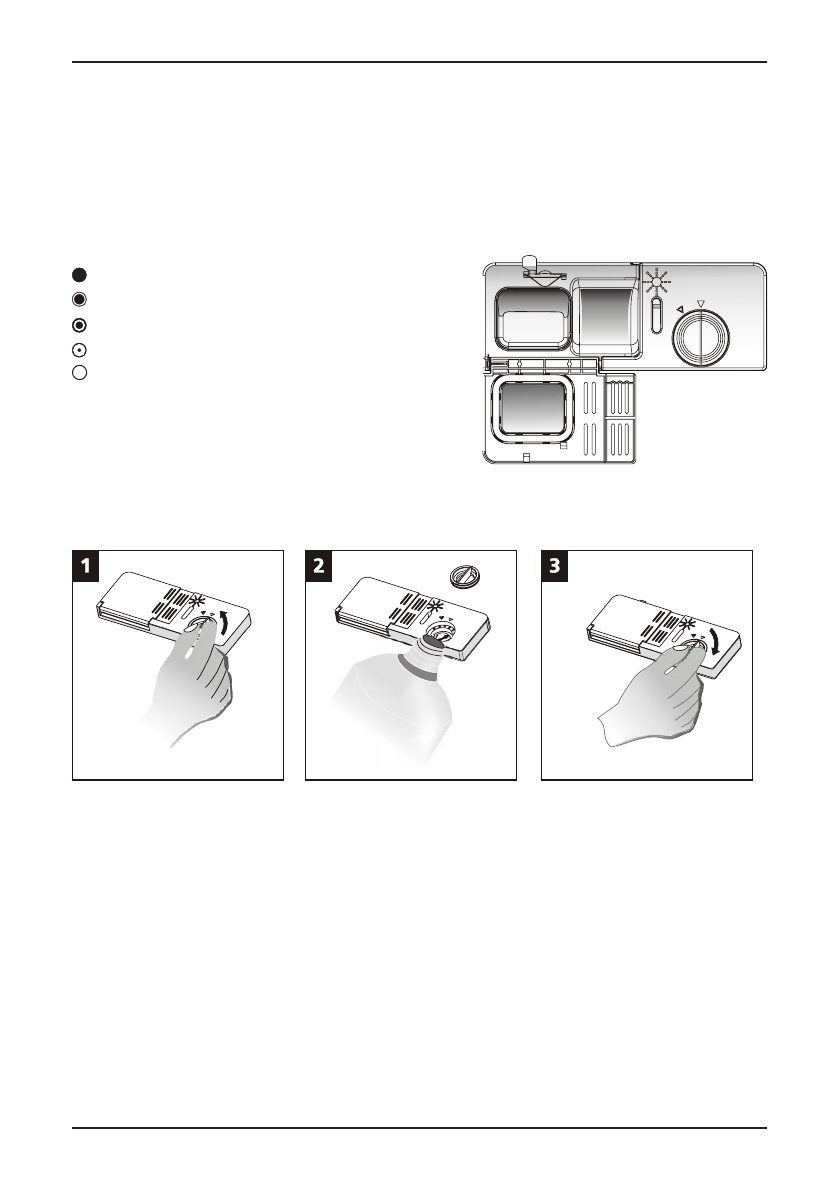 1

2

3