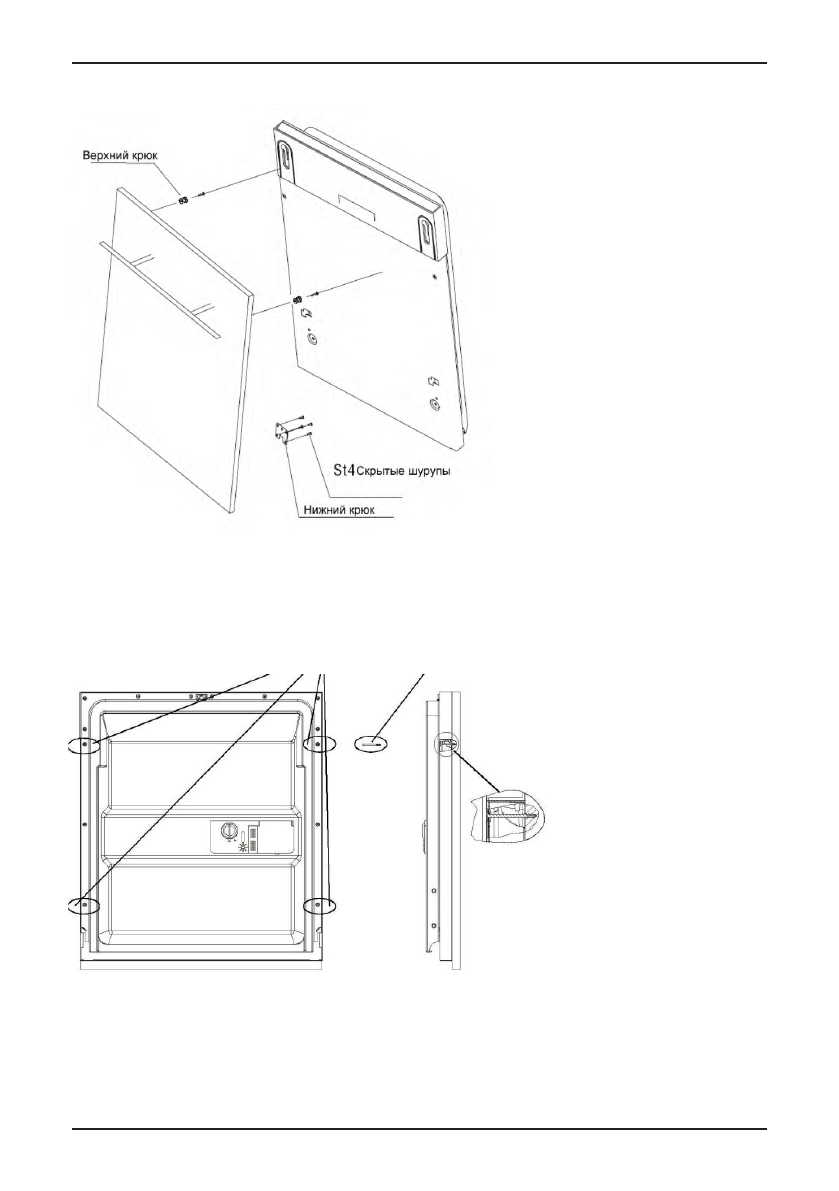 Верхний крюк

St4 Скрытые шурупы

Нижний крюк