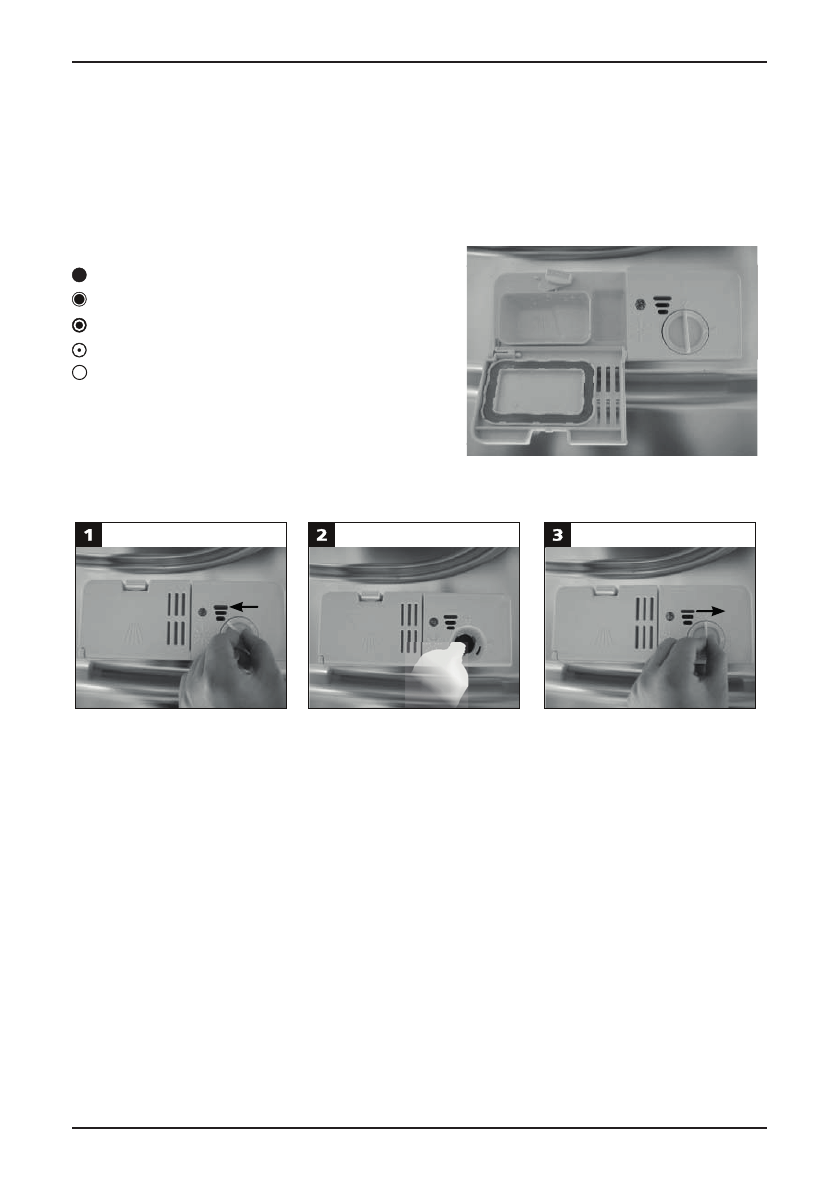 1

2

3