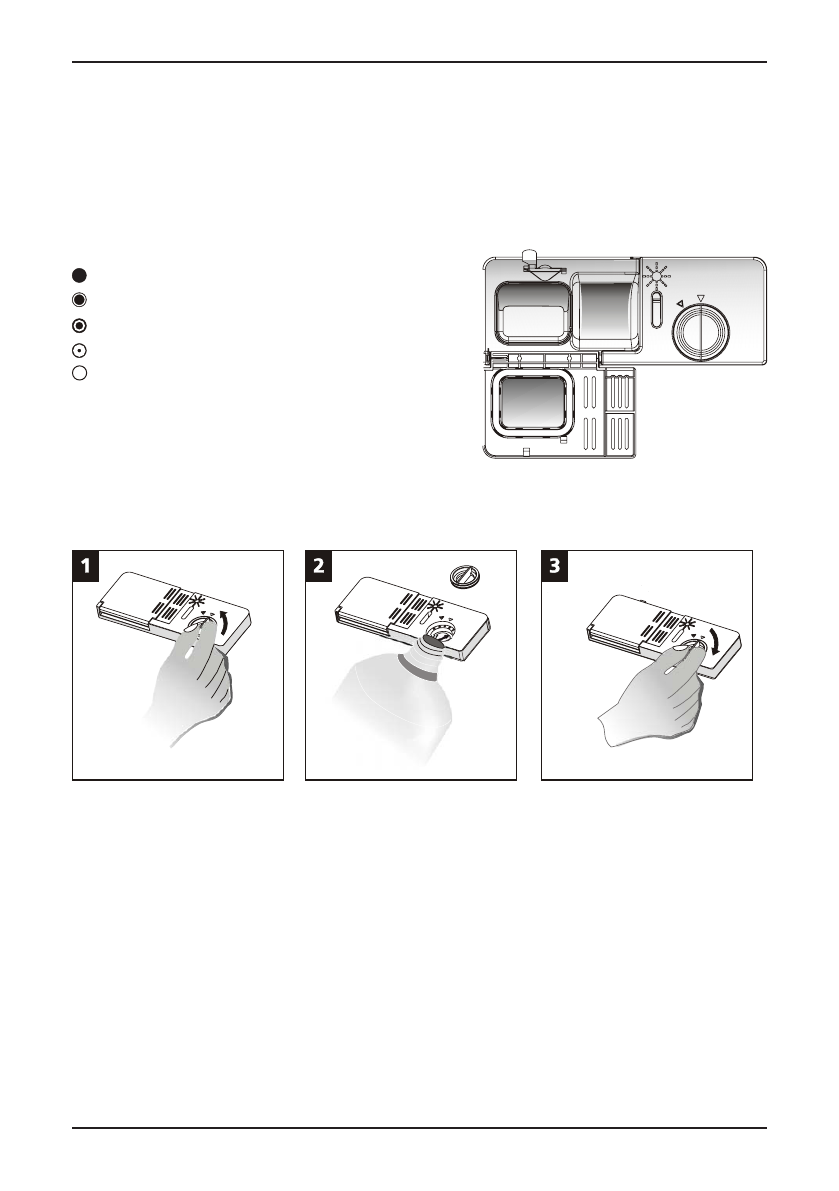 1

2

3