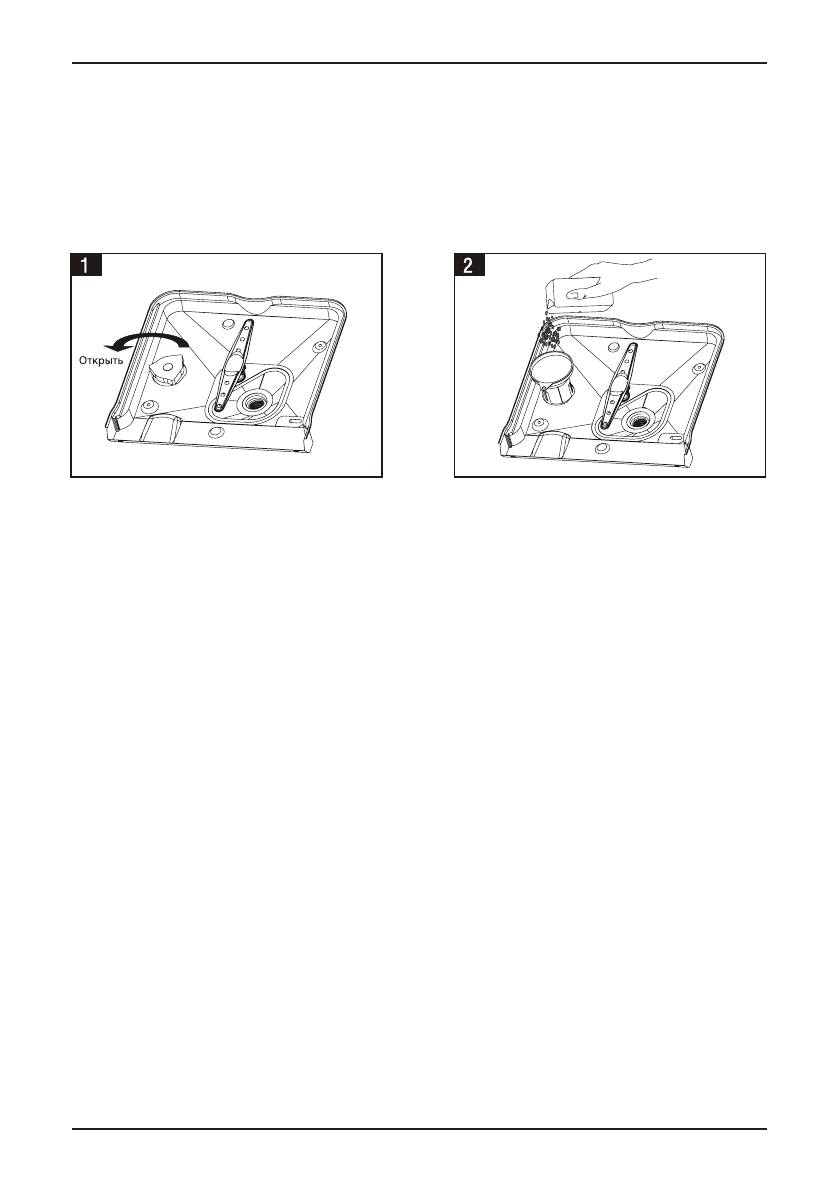 1

Открыть

2