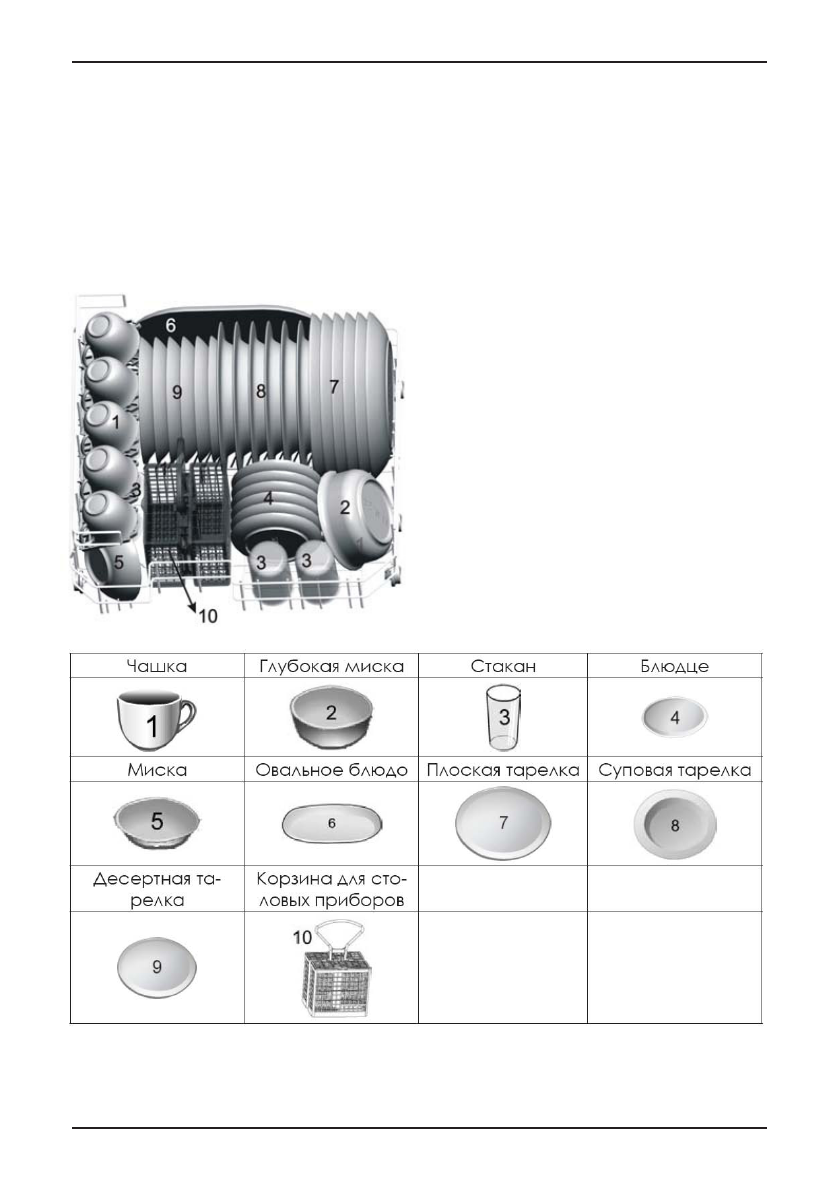 6
9
8
7
1
3
4
2
5
3
3
10

| Чашка | Глубокая миска | Стакан | Блюдце |
|---|---|---|---|
| 1 | 2 | 3 | 4 |
| Миска | Овальное блюдо | Плоская тарелка | Суповая тарелка |
| 5 | 6 | 7 | 8 |
| Десертная тарелка | Корзина для столовых приборов | | |
| 9 | 10 | | |