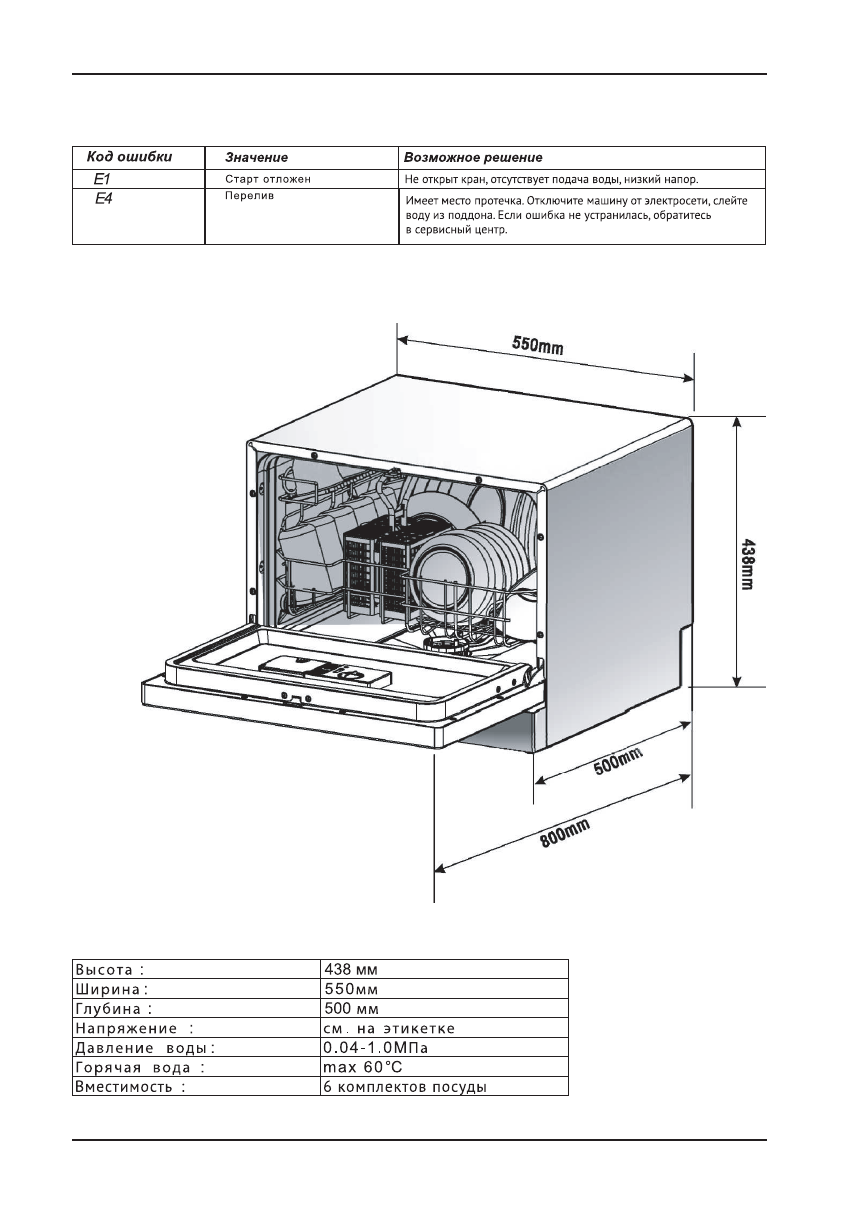 | Код ошибки | Значение | Возможное решение |
|---|---|---|
| E1 | Старт отложен | Не открыт кран, отсутствует подача воды, низкий напор. |
| E4 | Перелив | Имеет место протечка. Отключите машину от электросети, слейте воду из поддона. Если ошибка не устранилась, обратитесь в сервисный центр. |

550mm

438mm

500mm

800mm

| Высота : | 438 мм |
|---|---|
| Ширина : | 550мм |
| Глубина : | 500 мм |
| Напряжение : | см. на этикетке |
| Давление воды : | 0.04-1.0МПа |
| Горячая вода : | max 60°C |
| Вместимость : | 6 комплектов посуды |