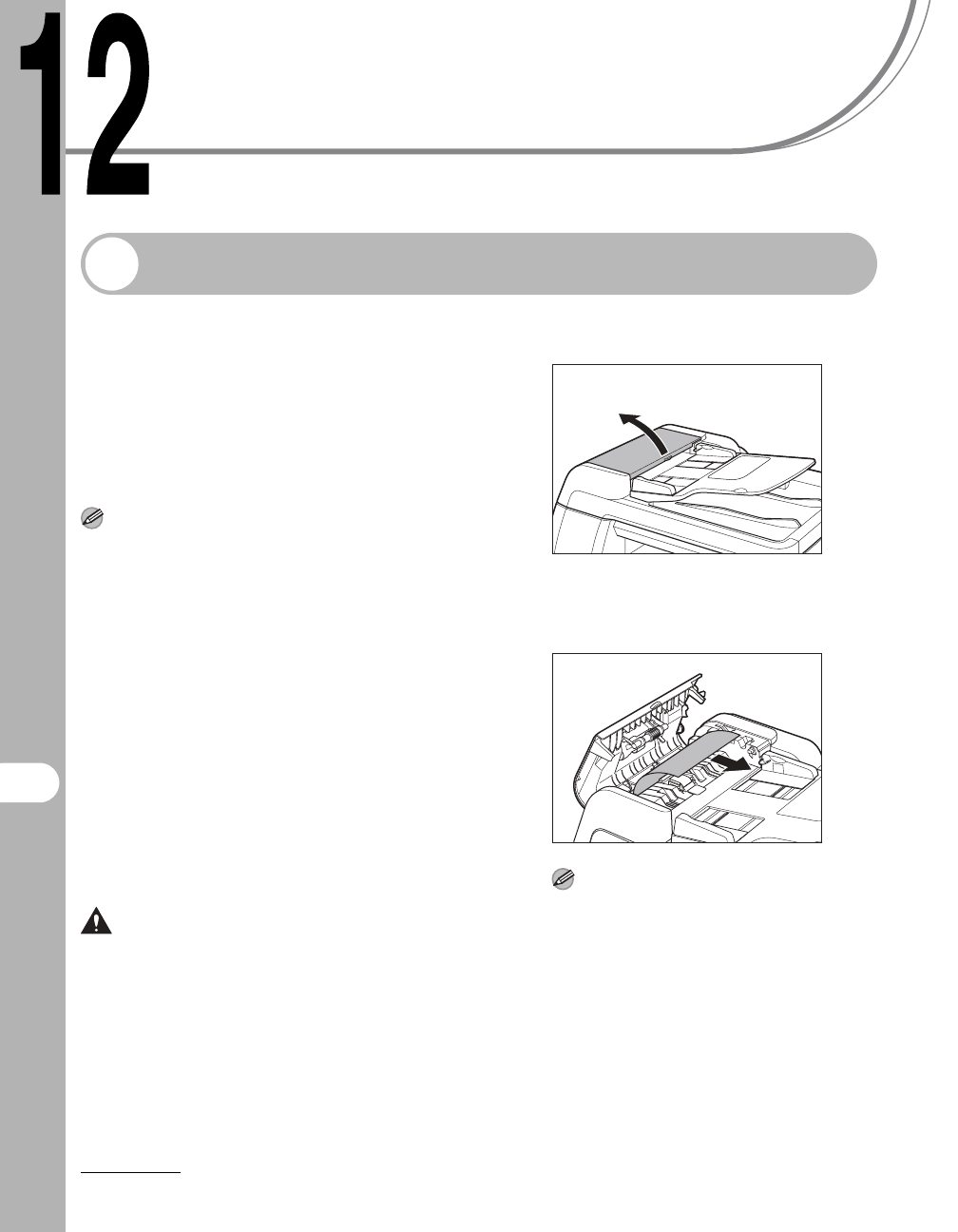 12