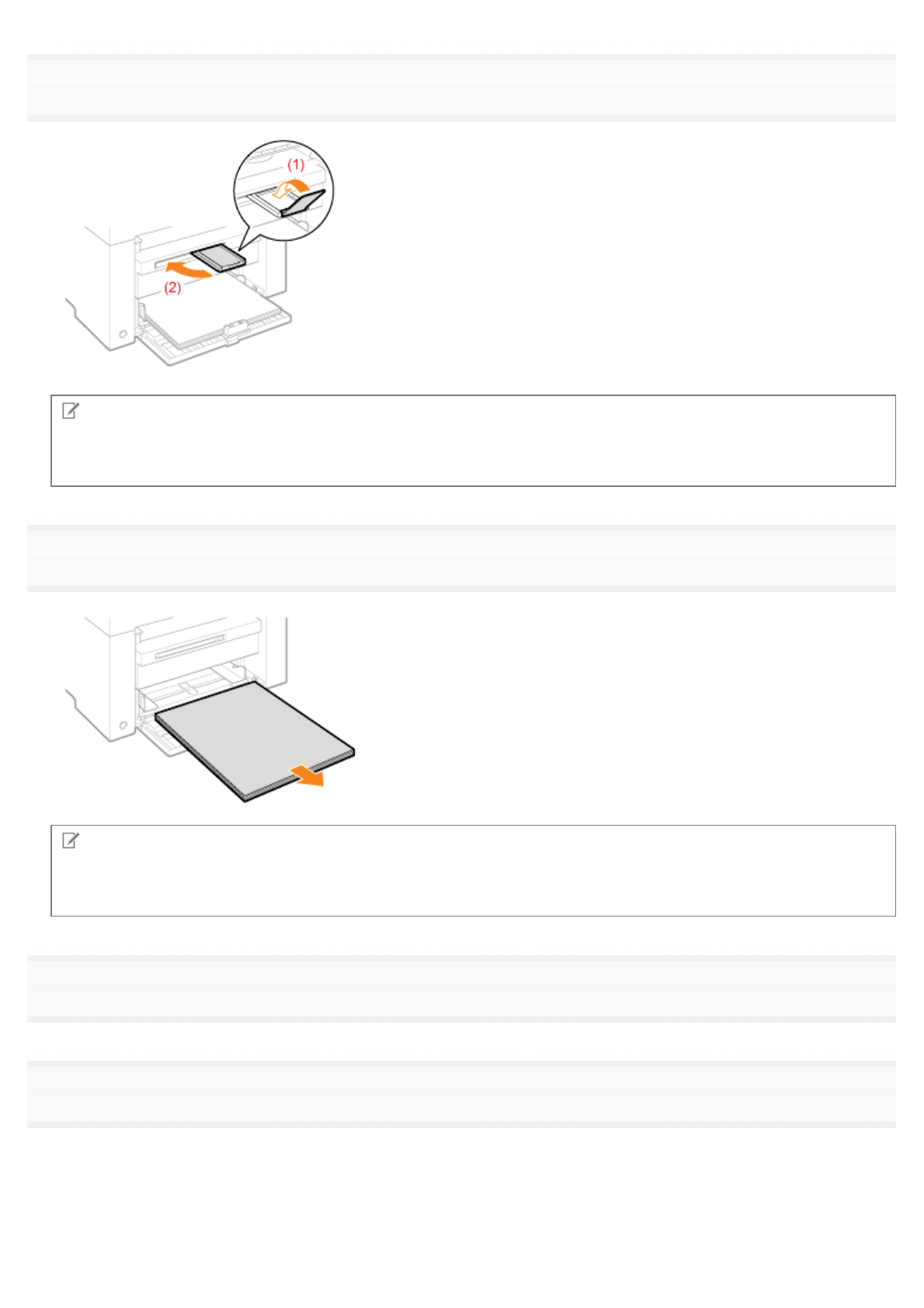 (1)
(2)