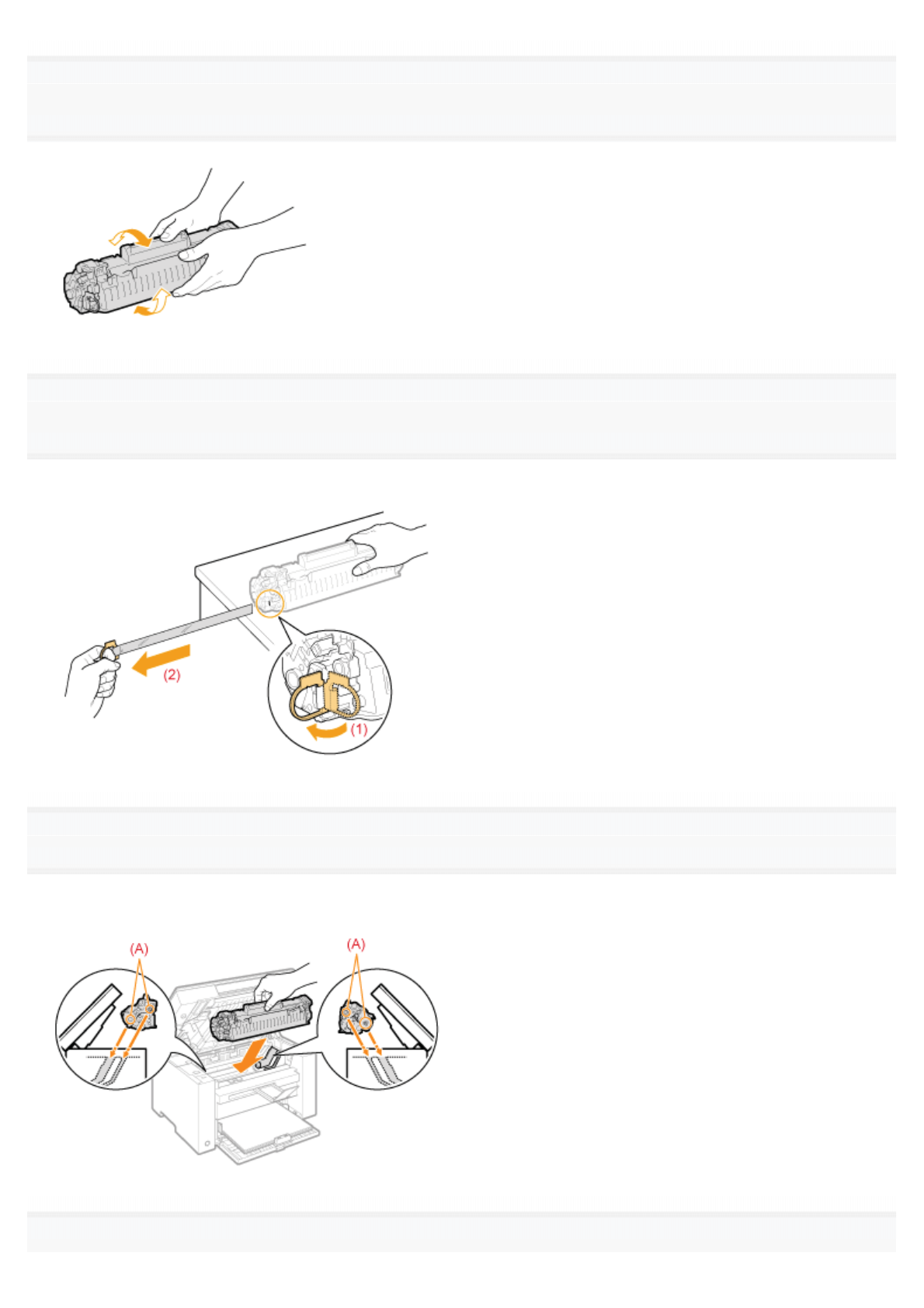 (2)

(1)

(A)

(A)