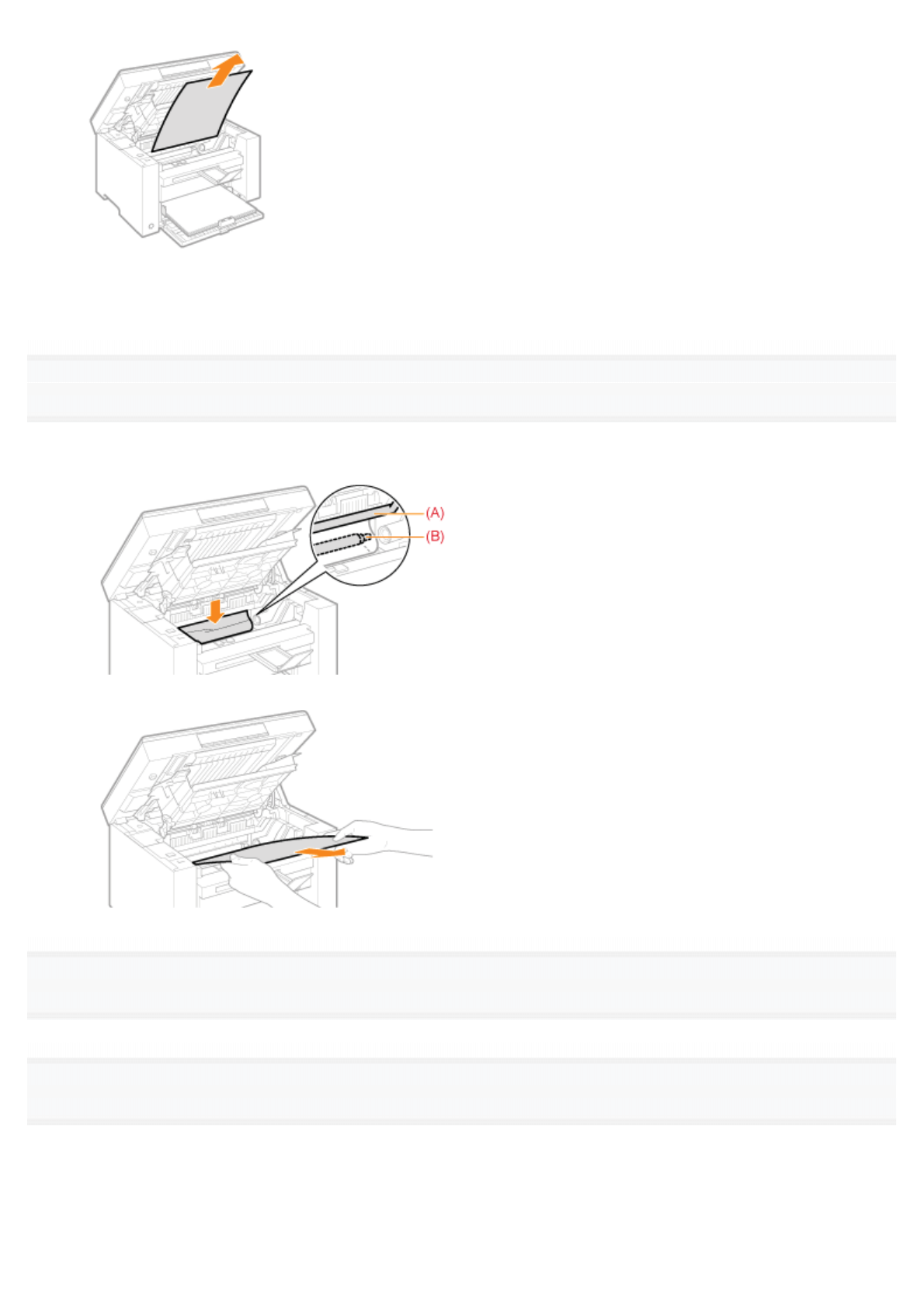 (A)
(B)