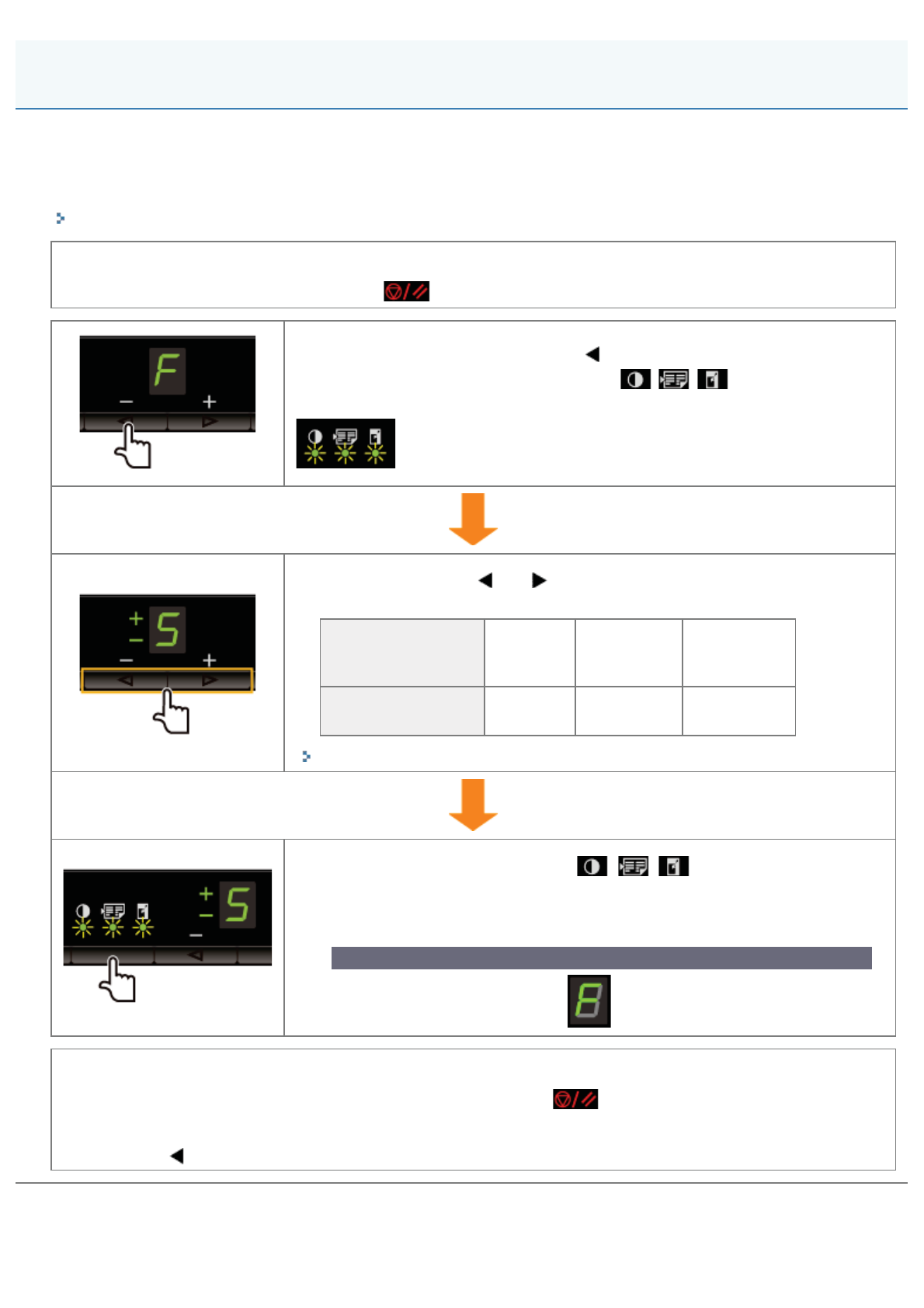 F

− +

+
−
5

− +

+
−
5

8