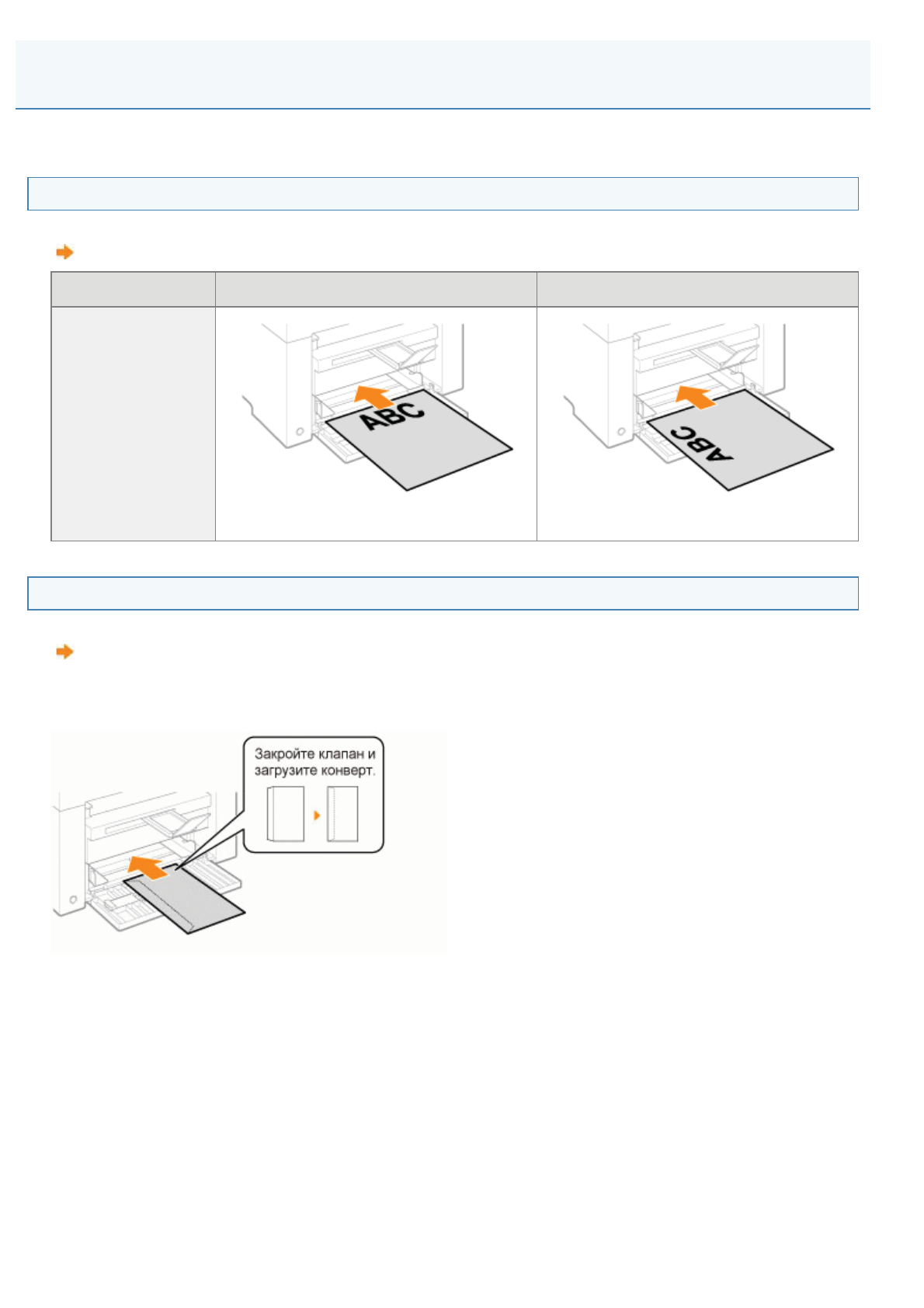 ABC

ABC

Закройте клапан и загрузите конверт.