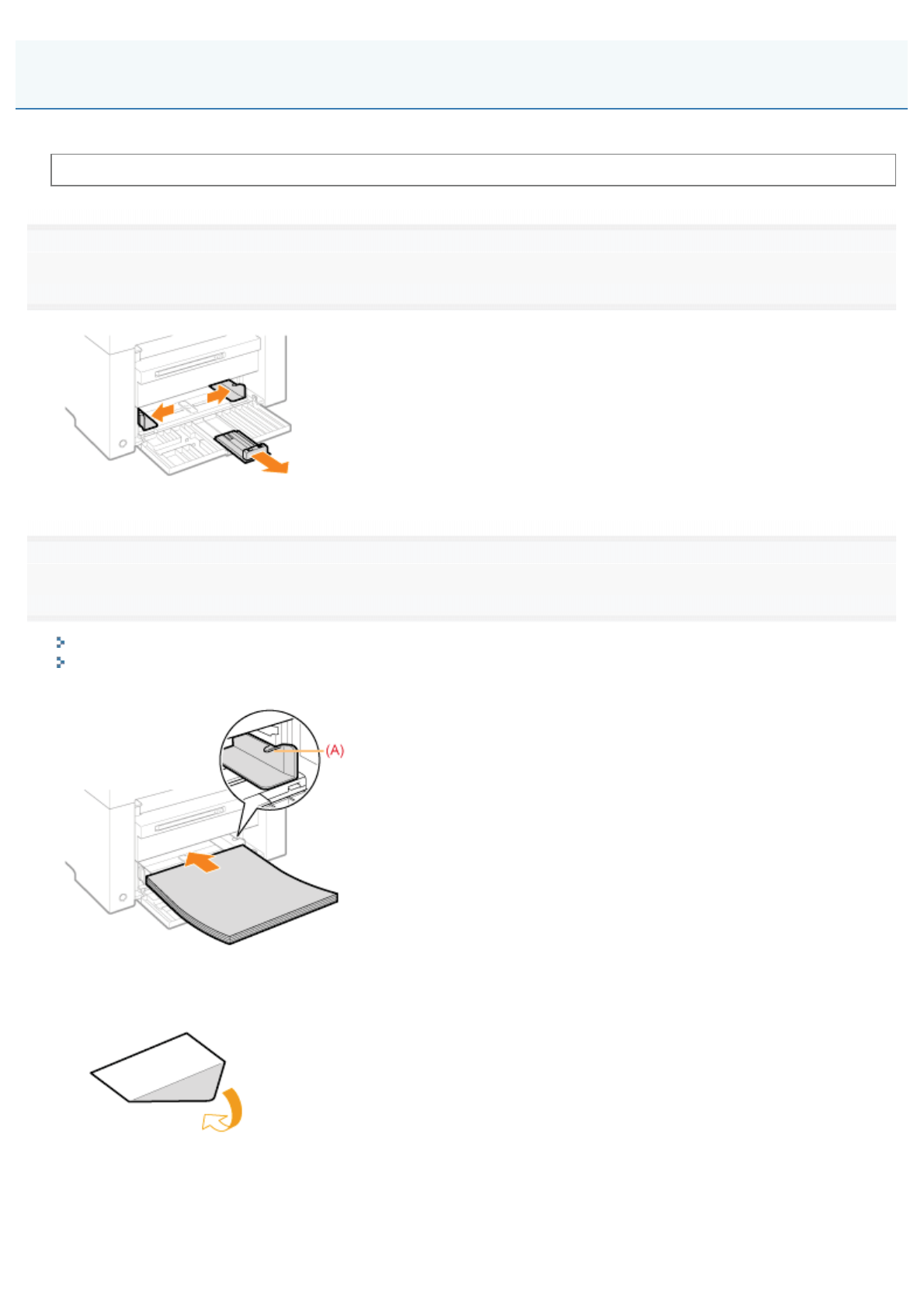 (A)