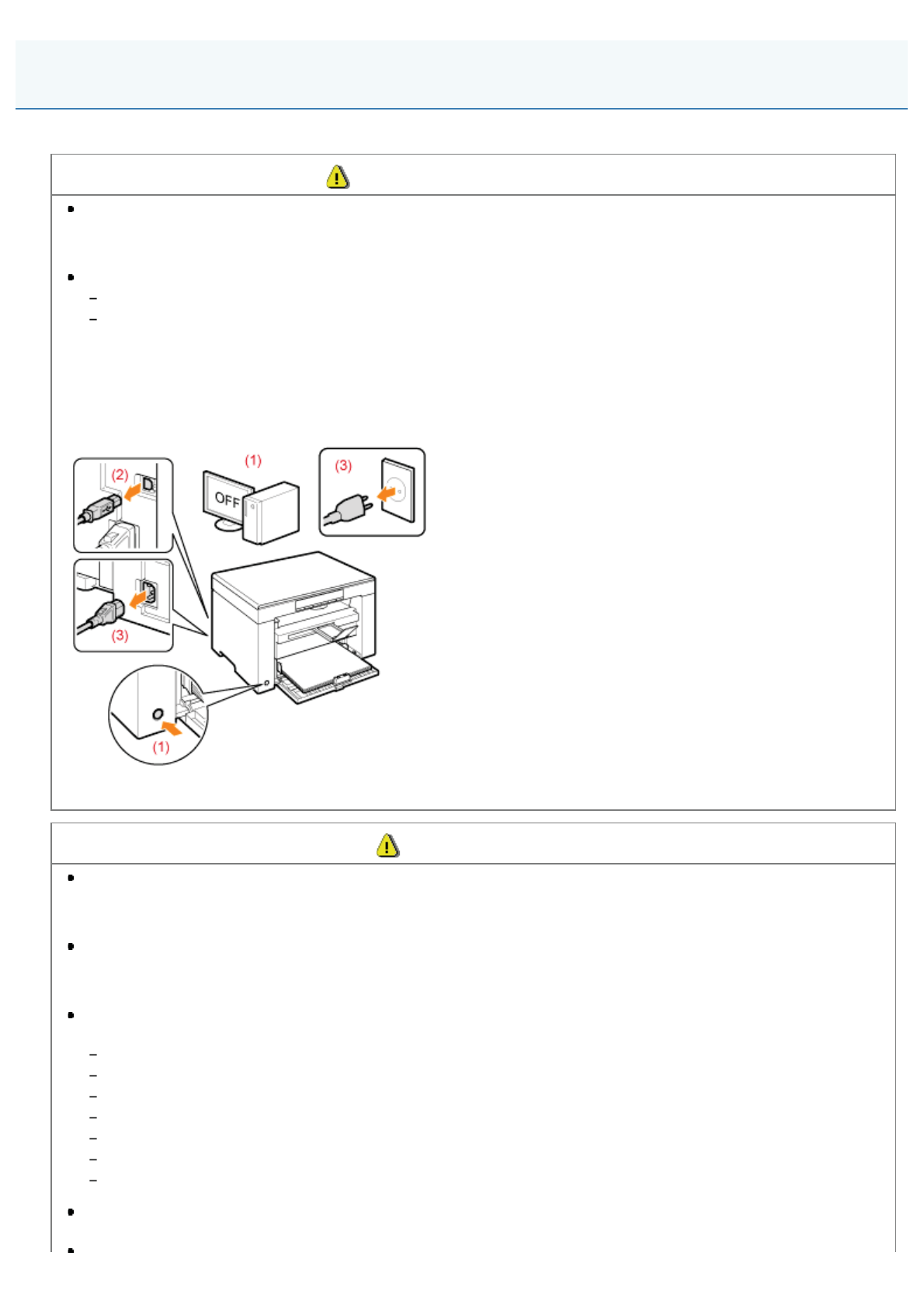 (2)

(1)

(3)

OFF

(3)

(1)