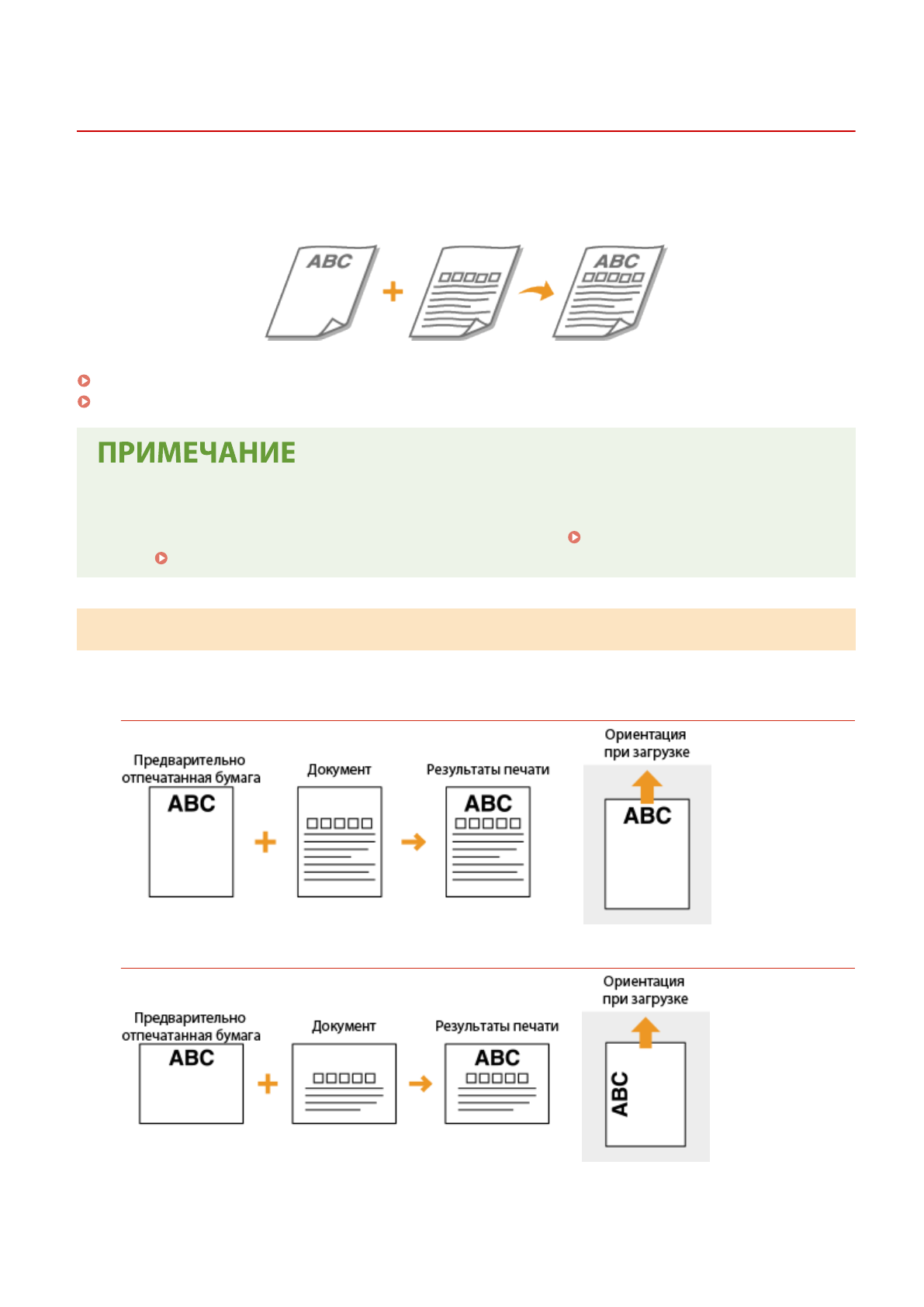 ABC

ABC

ПРИМЕЧАНИЕ

Предварительно отпечатанная бумага

ABC

Документ

Результаты печати

ABC

Ориентация при загрузке

ABC

Предварительно отпечатанная бумага

ABC

Документ

Результаты печати

ABC

Ориентация при загрузке

ABC