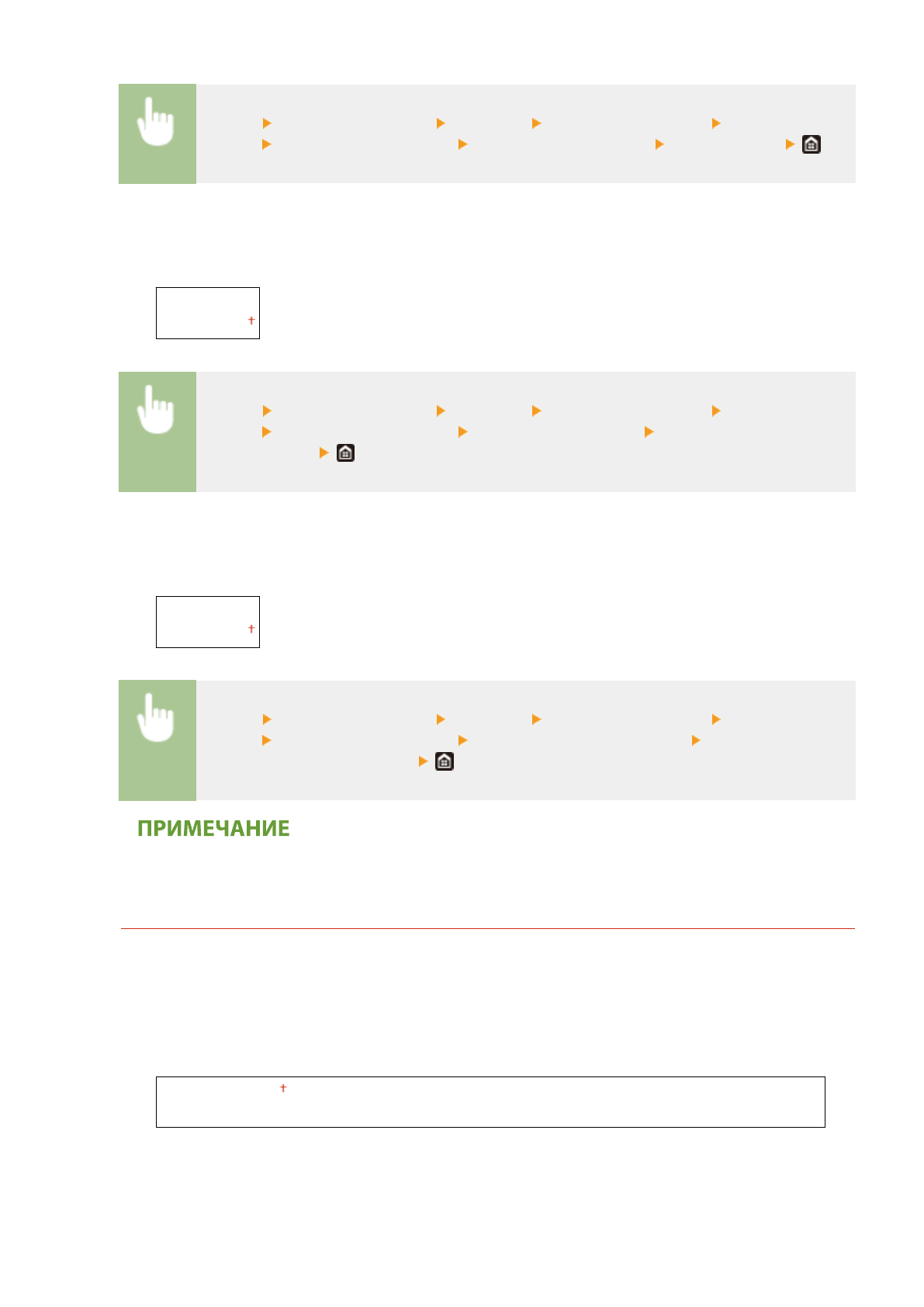 ПРИМЕЧАНИЕ