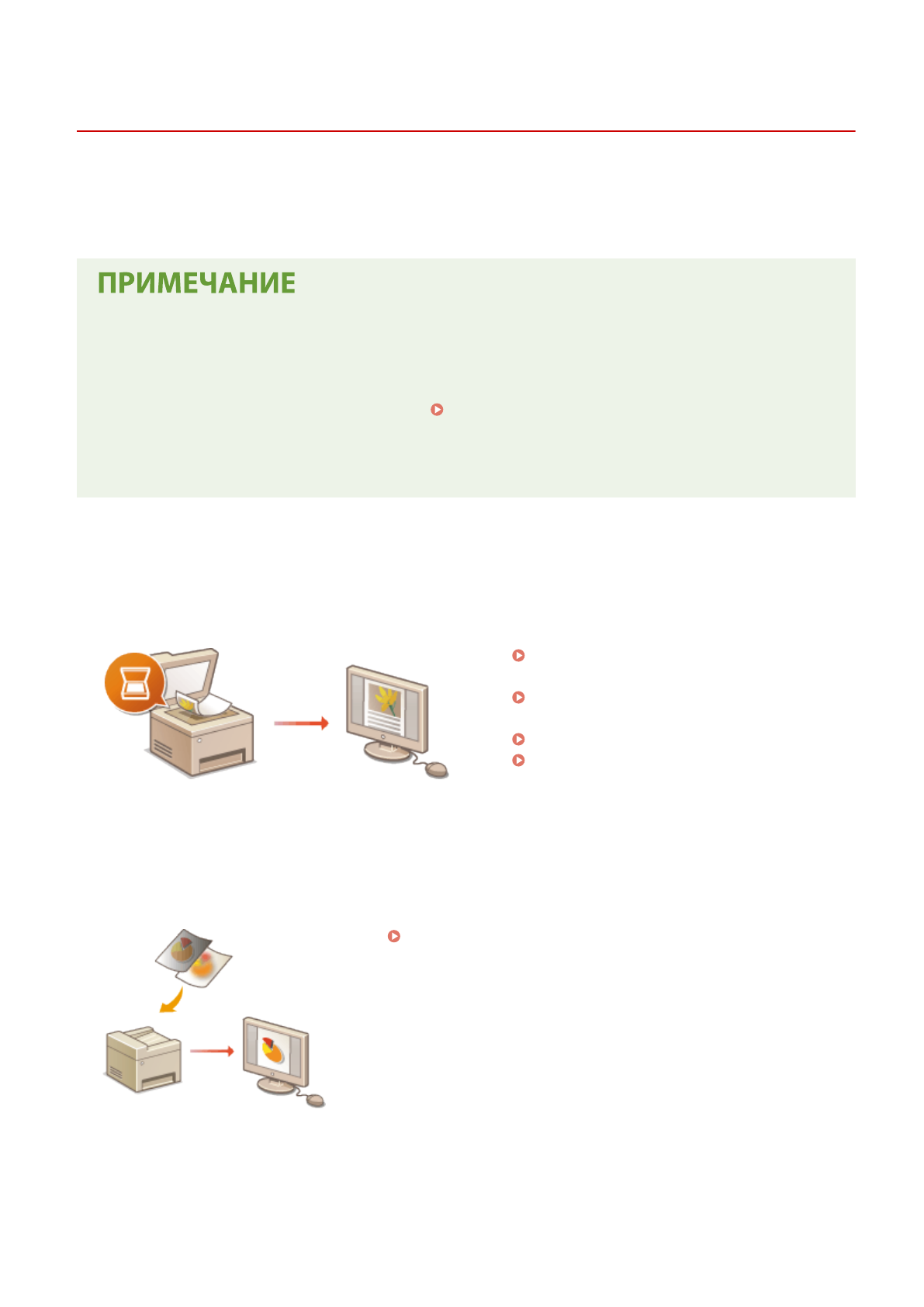 ПРИМЕЧАНИЕ