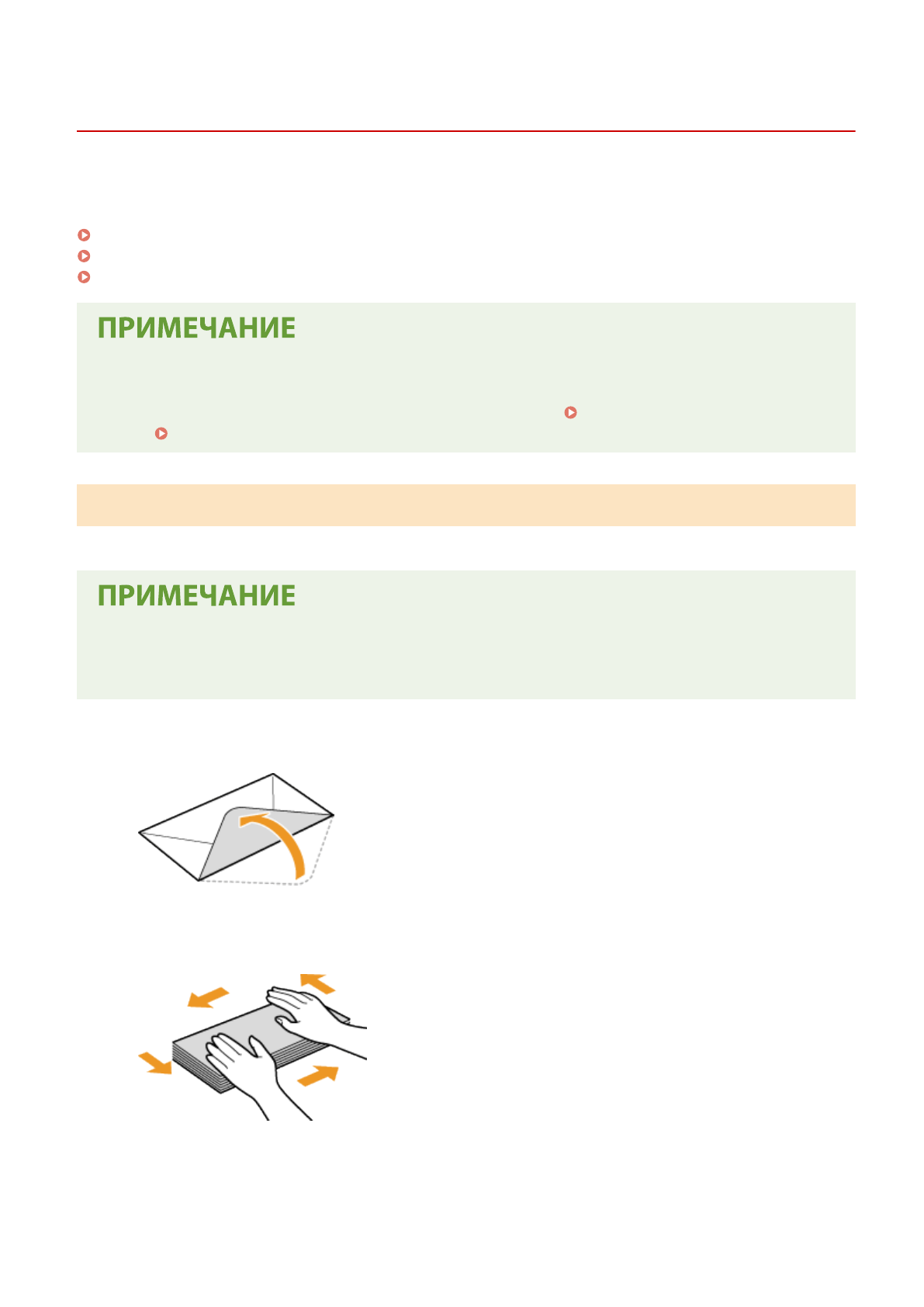 ПРИМЕЧАНИЕ

ПРИМЕЧАНИЕ