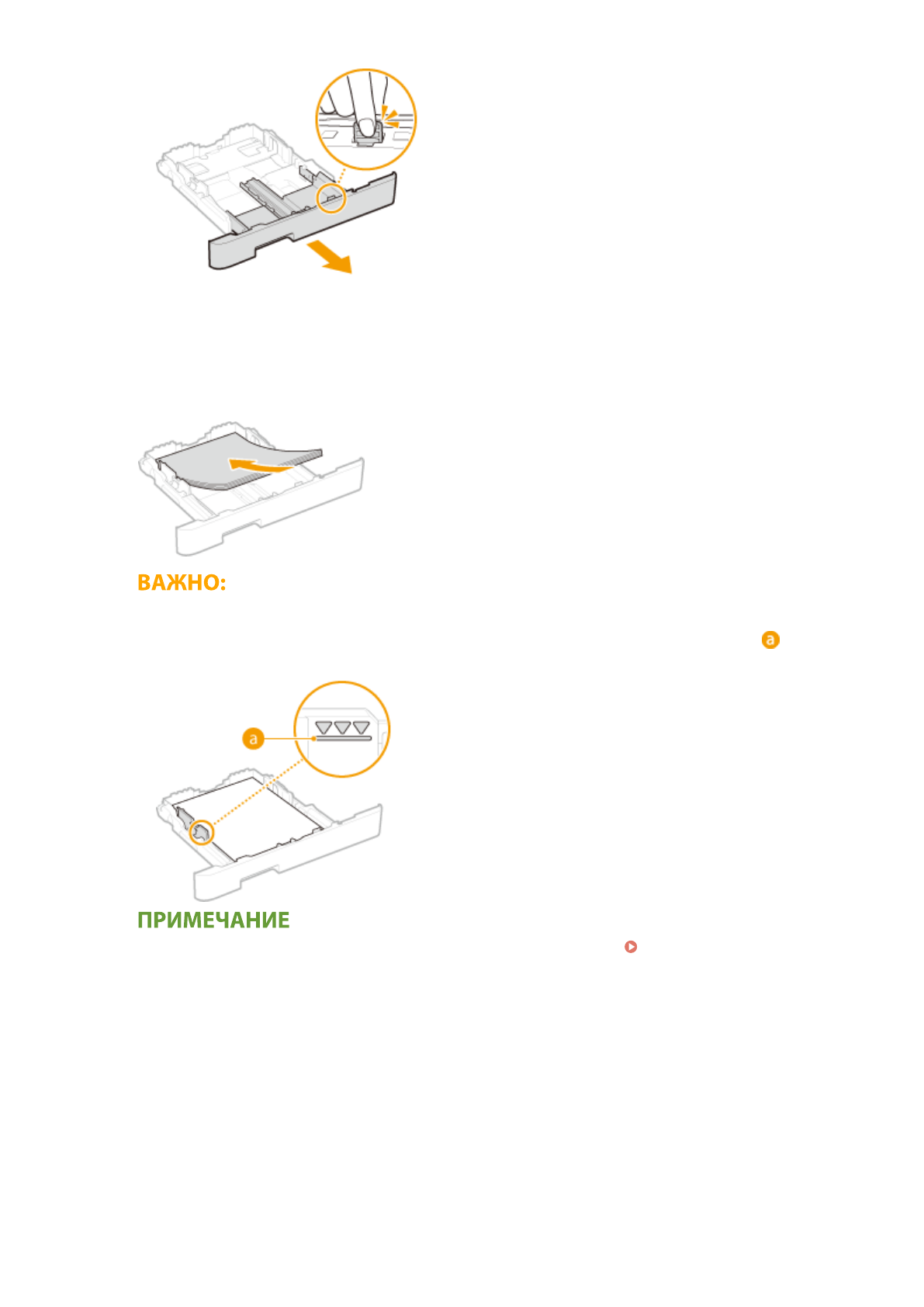 ВАЖНО:

a

a

ПРИМЕЧАНИЕ