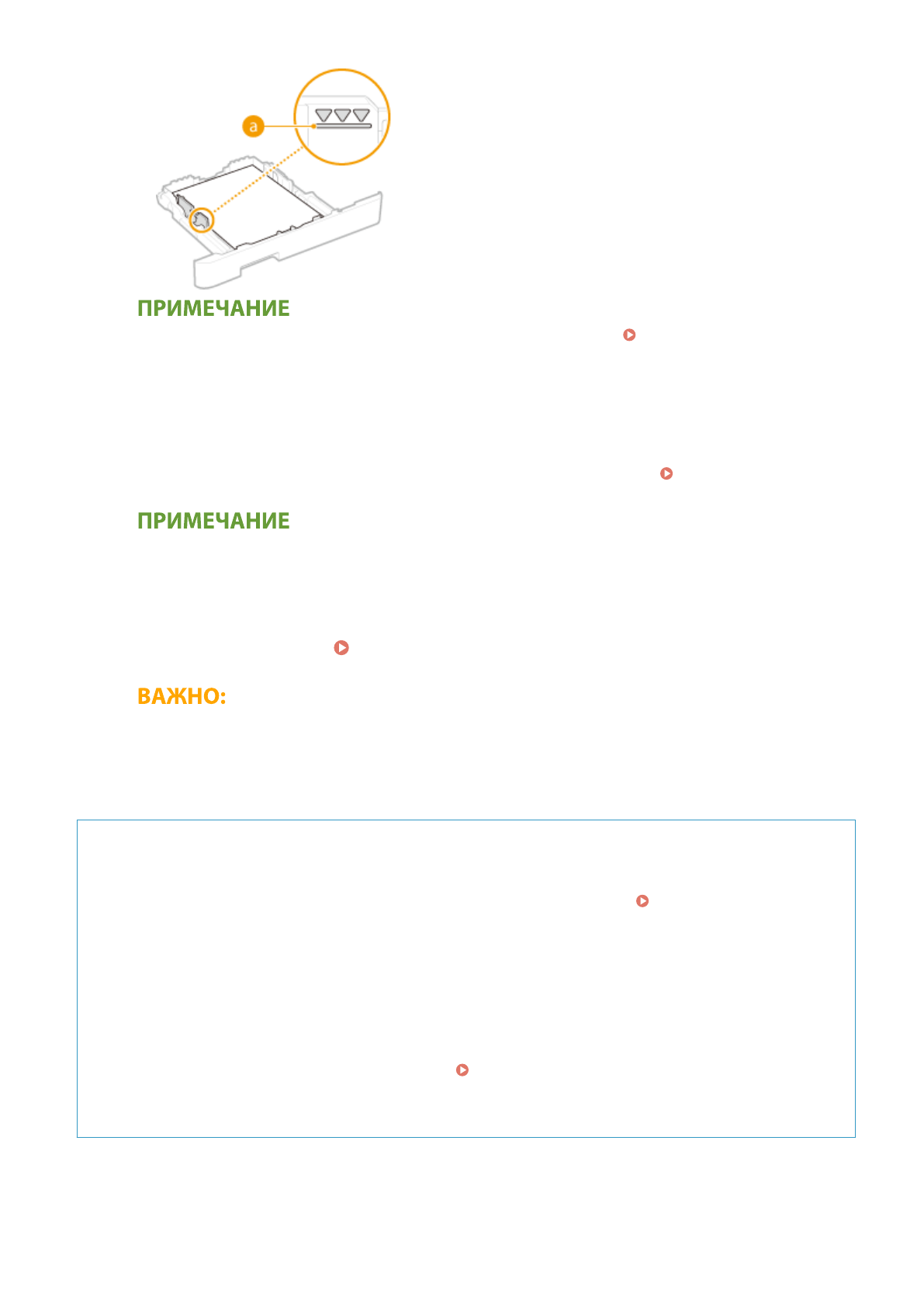 a

ПРИМЕЧАНИЕ

ПРИМЕЧАНИЕ

ВАЖНО: