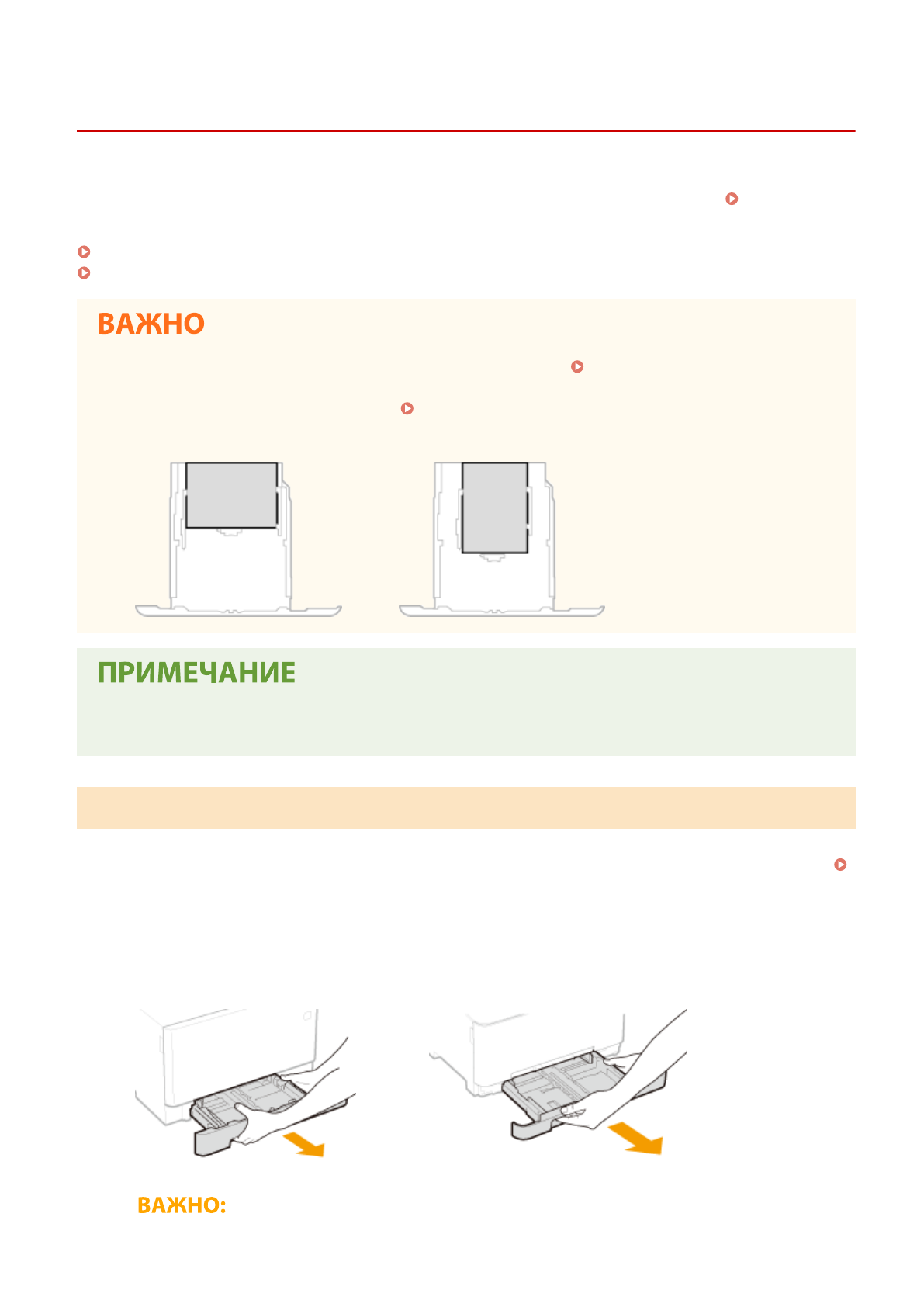 ВАЖНО

ПРИМЕЧАНИЕ

ВАЖНО: