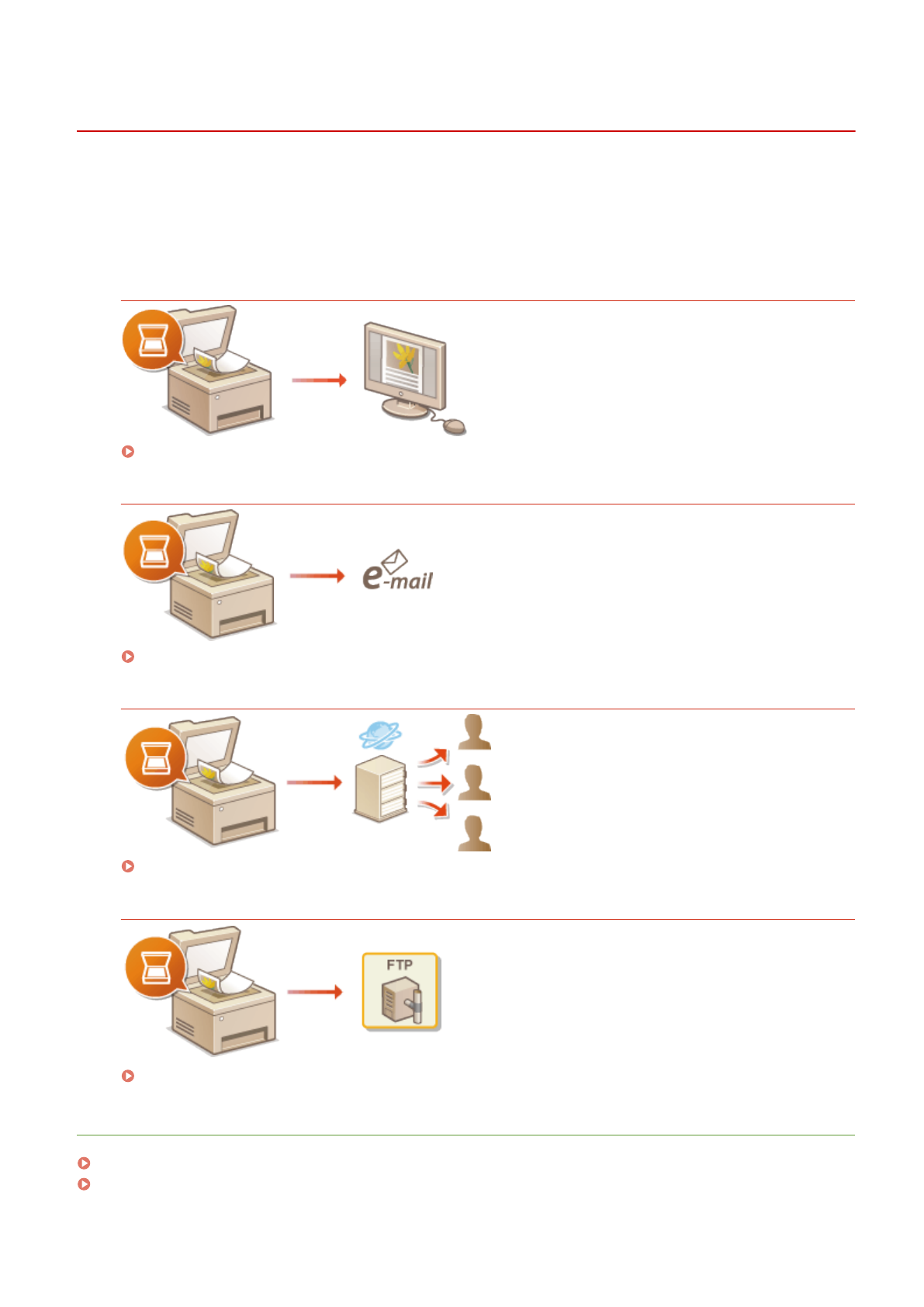 e-mail

FTP