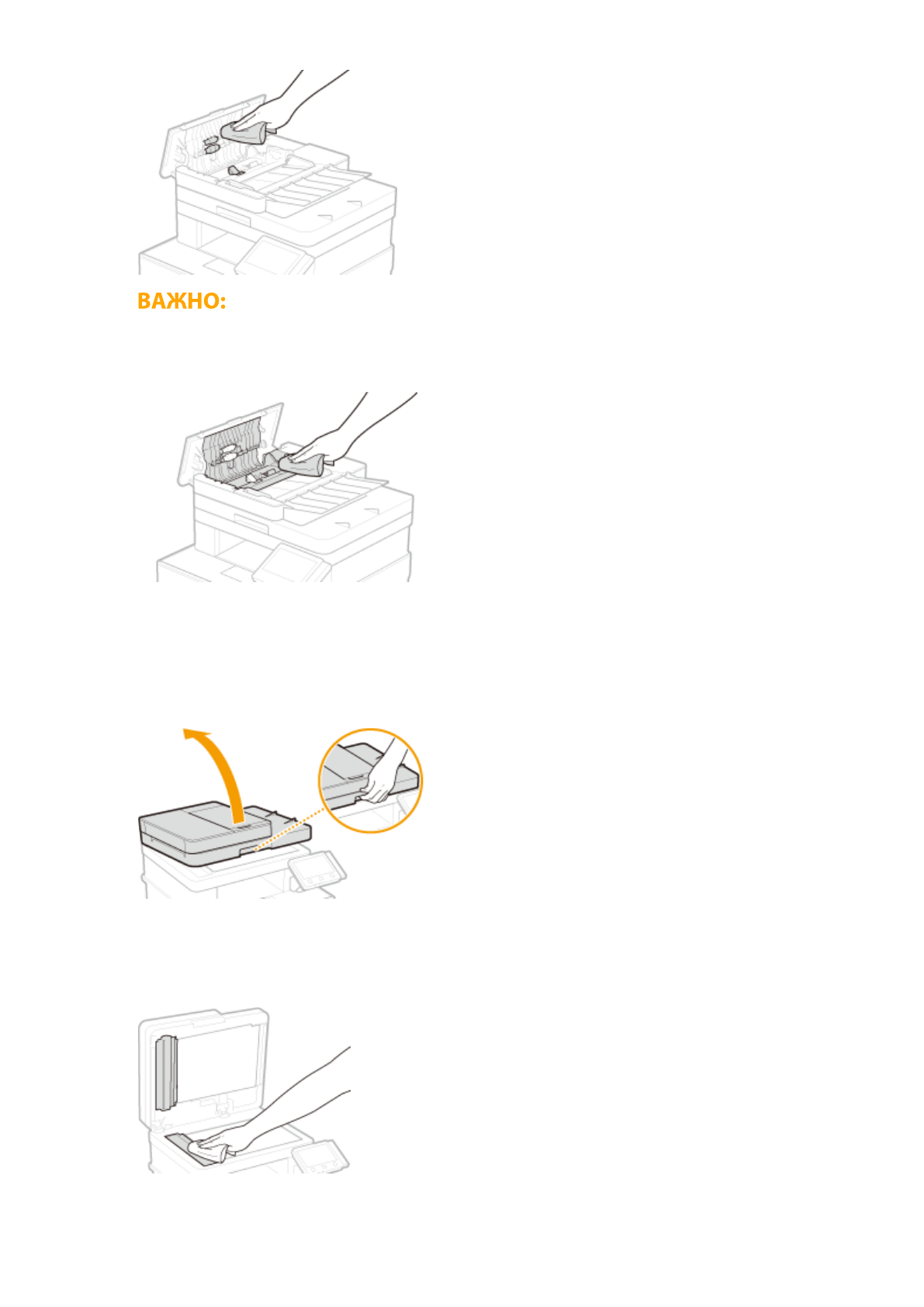 ВАЖНО: