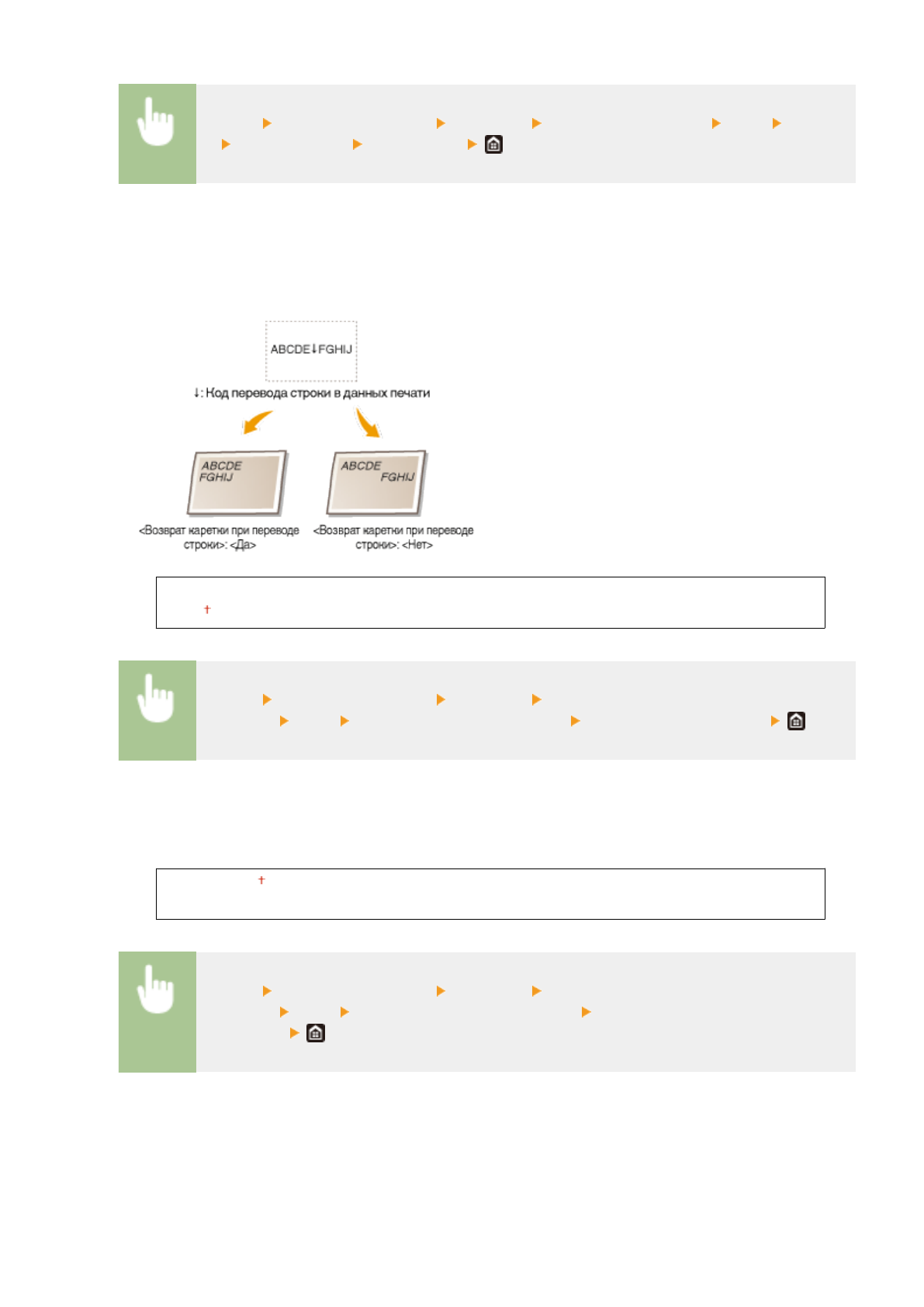 ABCDE↓FGHIJ

↓: Код перевода строки в данных печати

ABCDE
FGHIJ

ABCDE
FGHIJ

<Возврат каретки при переводе строки>: <Да>

<Возврат каретки при переводе строки>: <Нет>

†

†