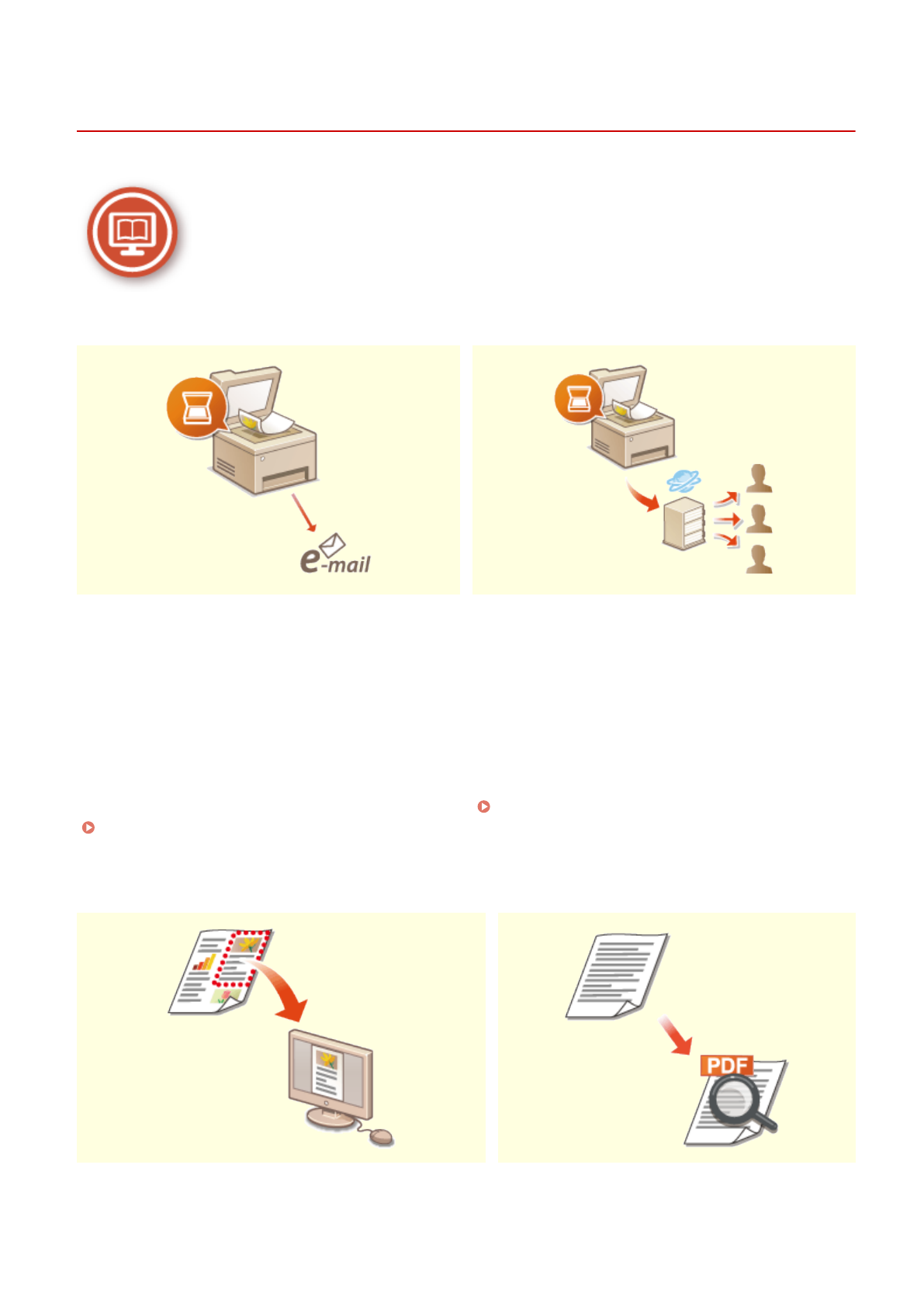 e-mail

PDF