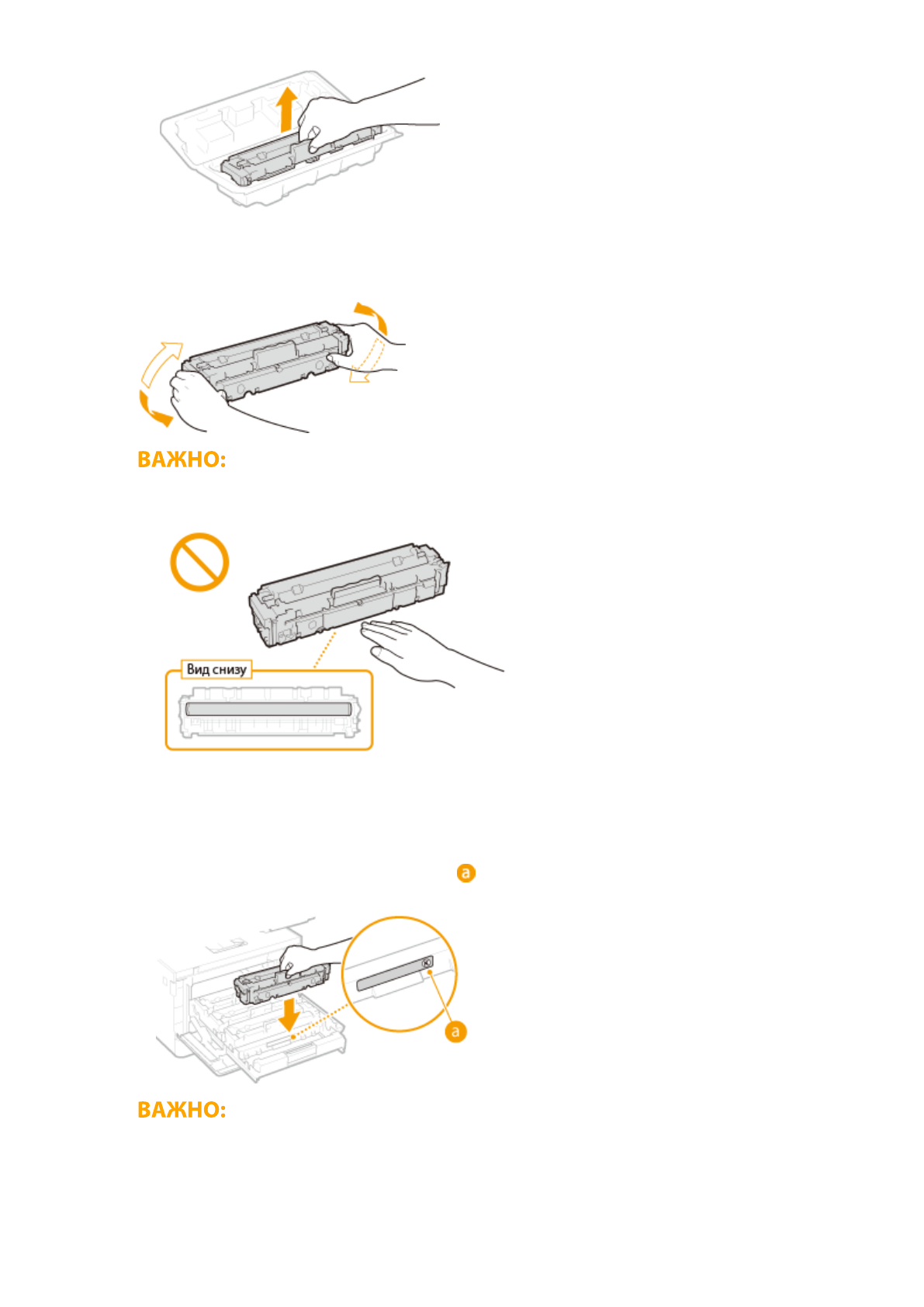 ВАЖНО:

Вид снизу

a

a

ВАЖНО: