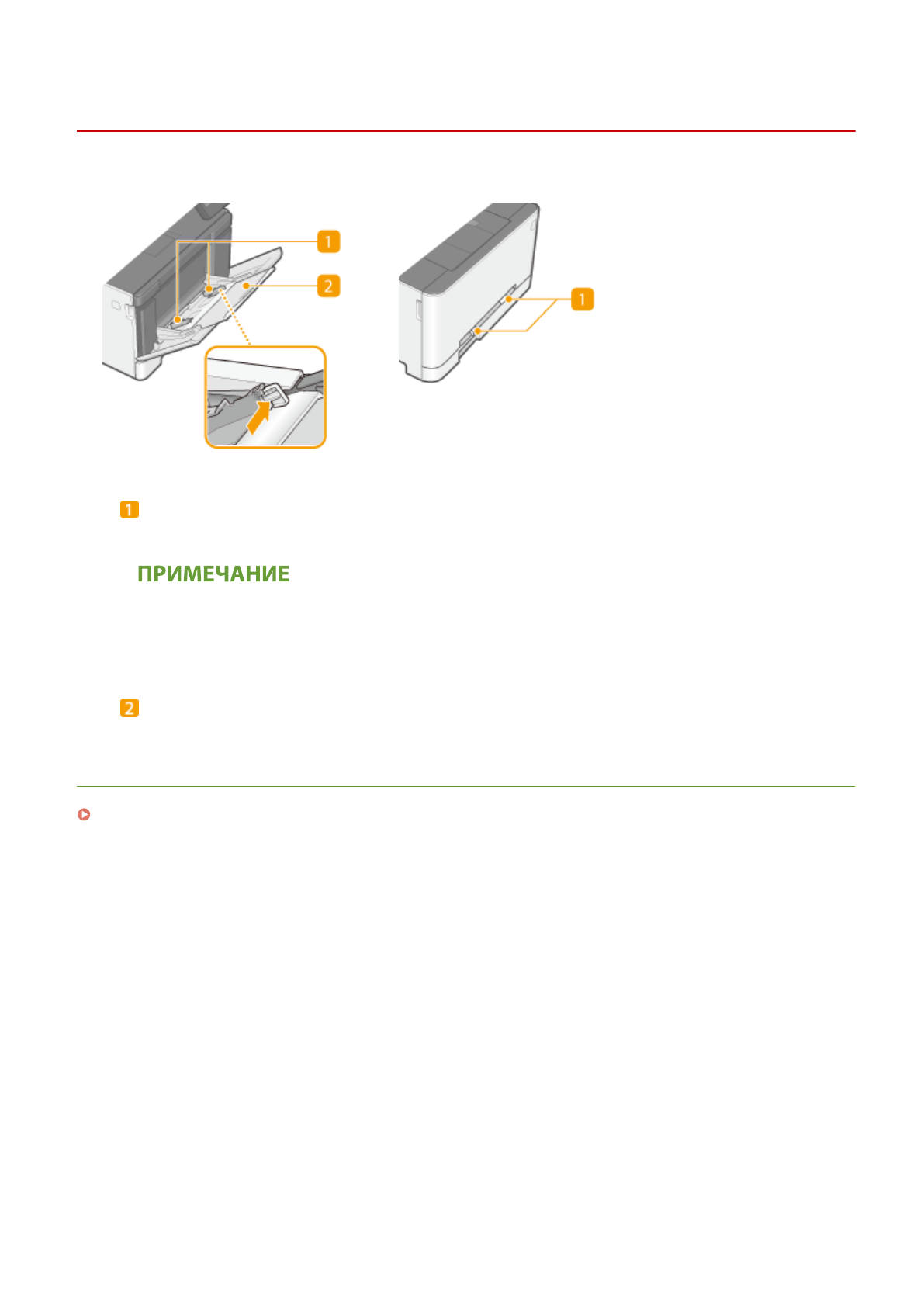 1

2

1

1

ПРИМЕЧАНИЕ

2