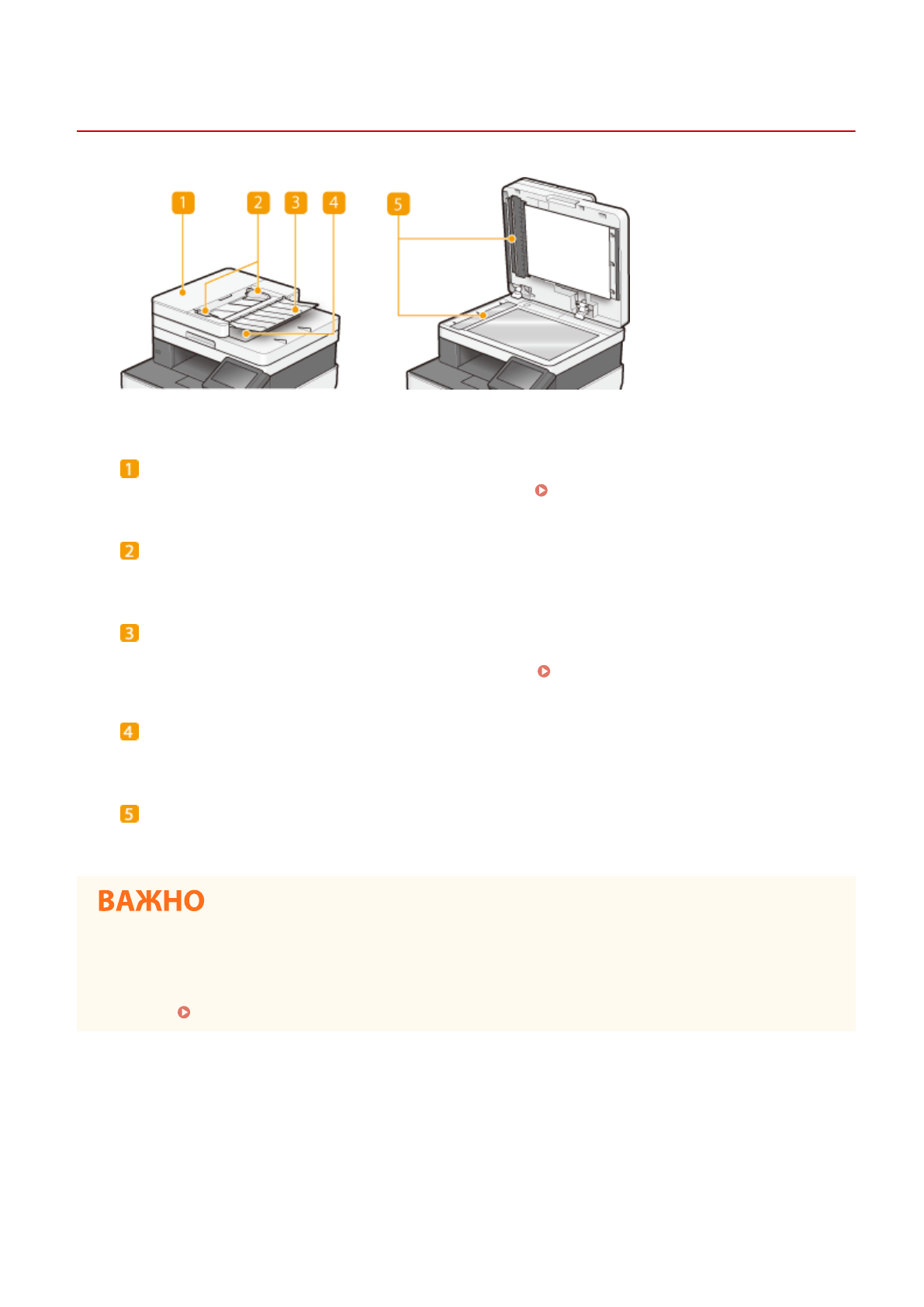 1 2 3 4

5

1

2

3

4

5

ВАЖНО