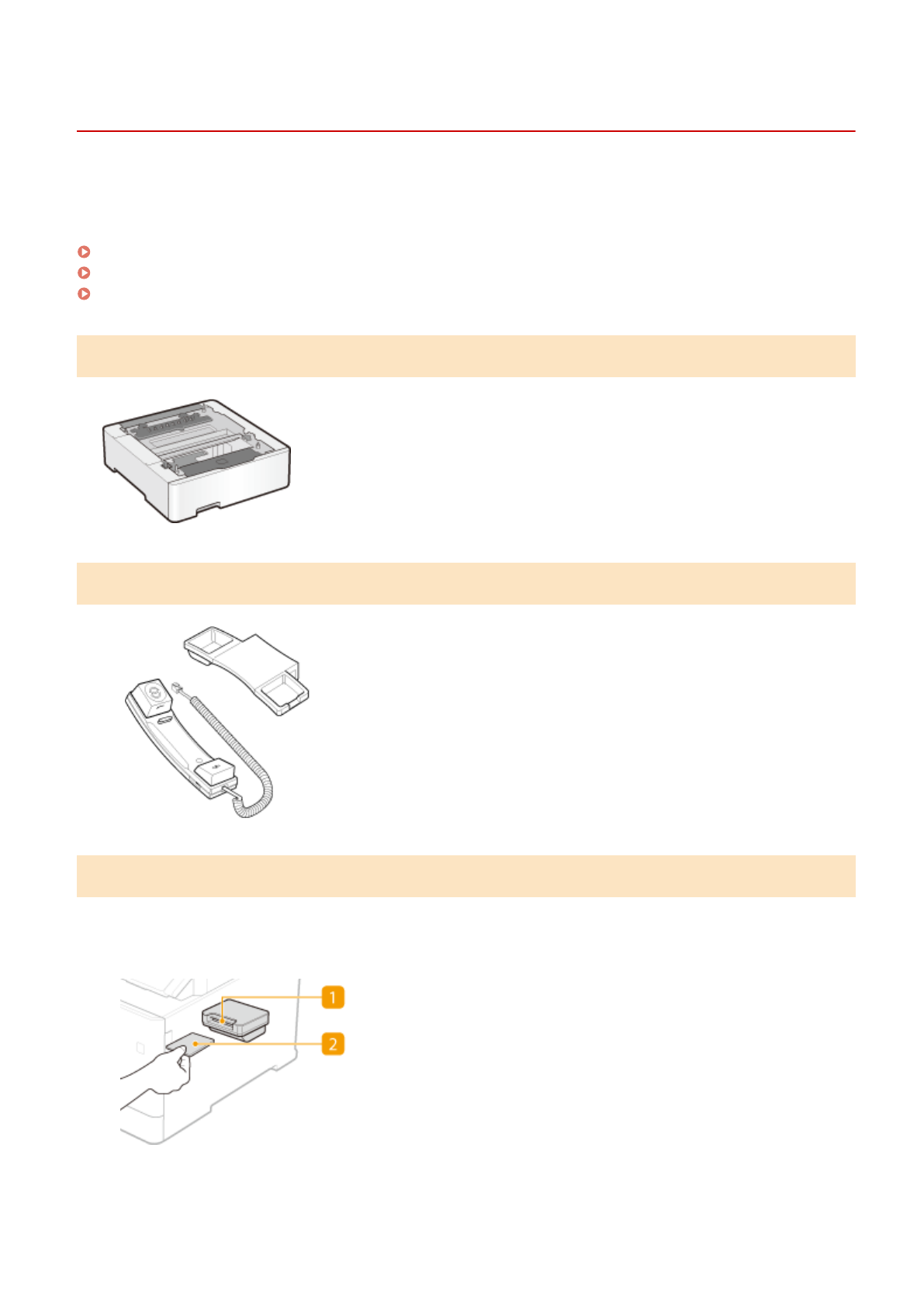 1

2