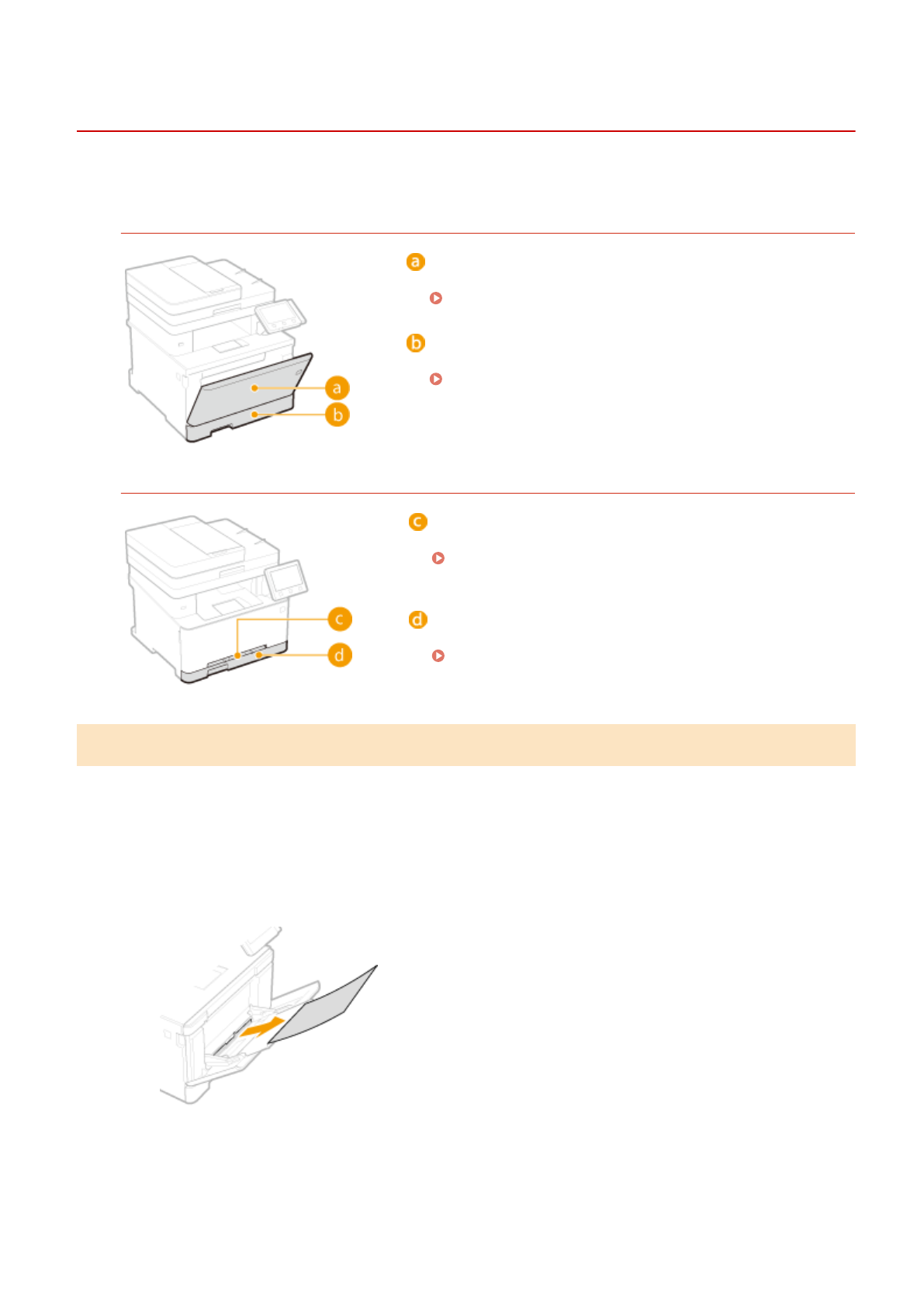 a
b
a
b
c
d
c
d