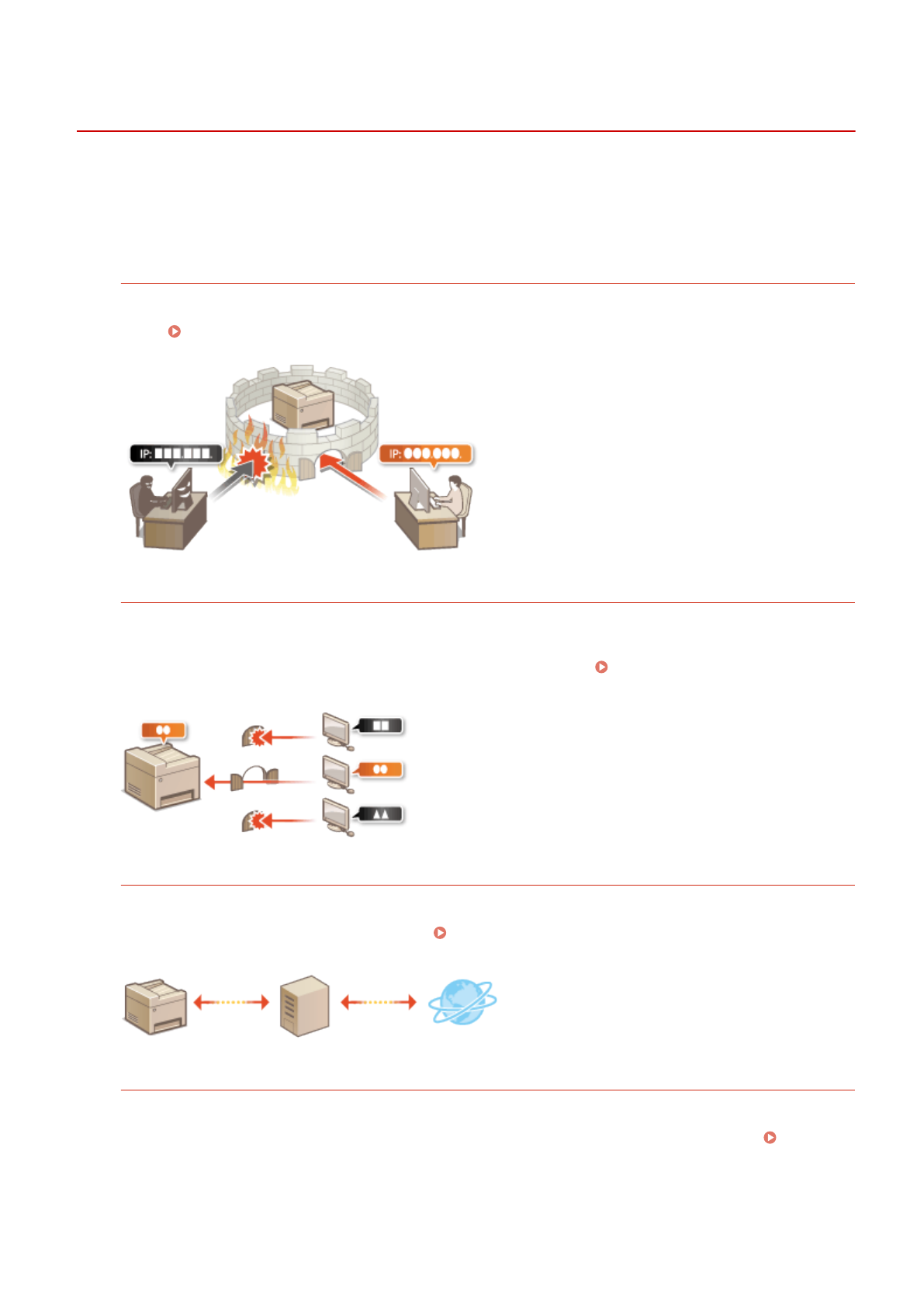 IP:

IP: