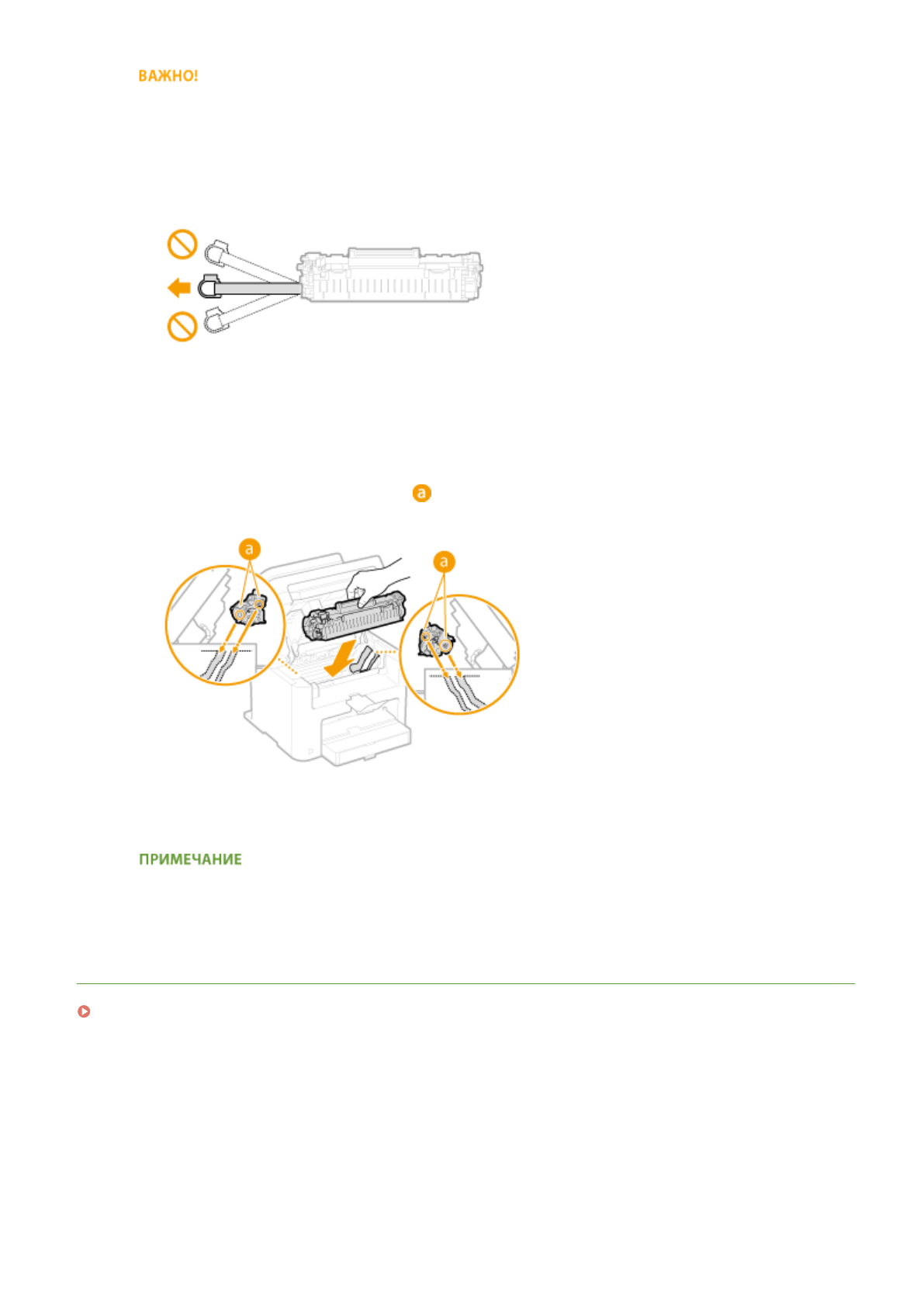 ВАЖНО!

a

a

a

ПРИМЕЧАНИЕ