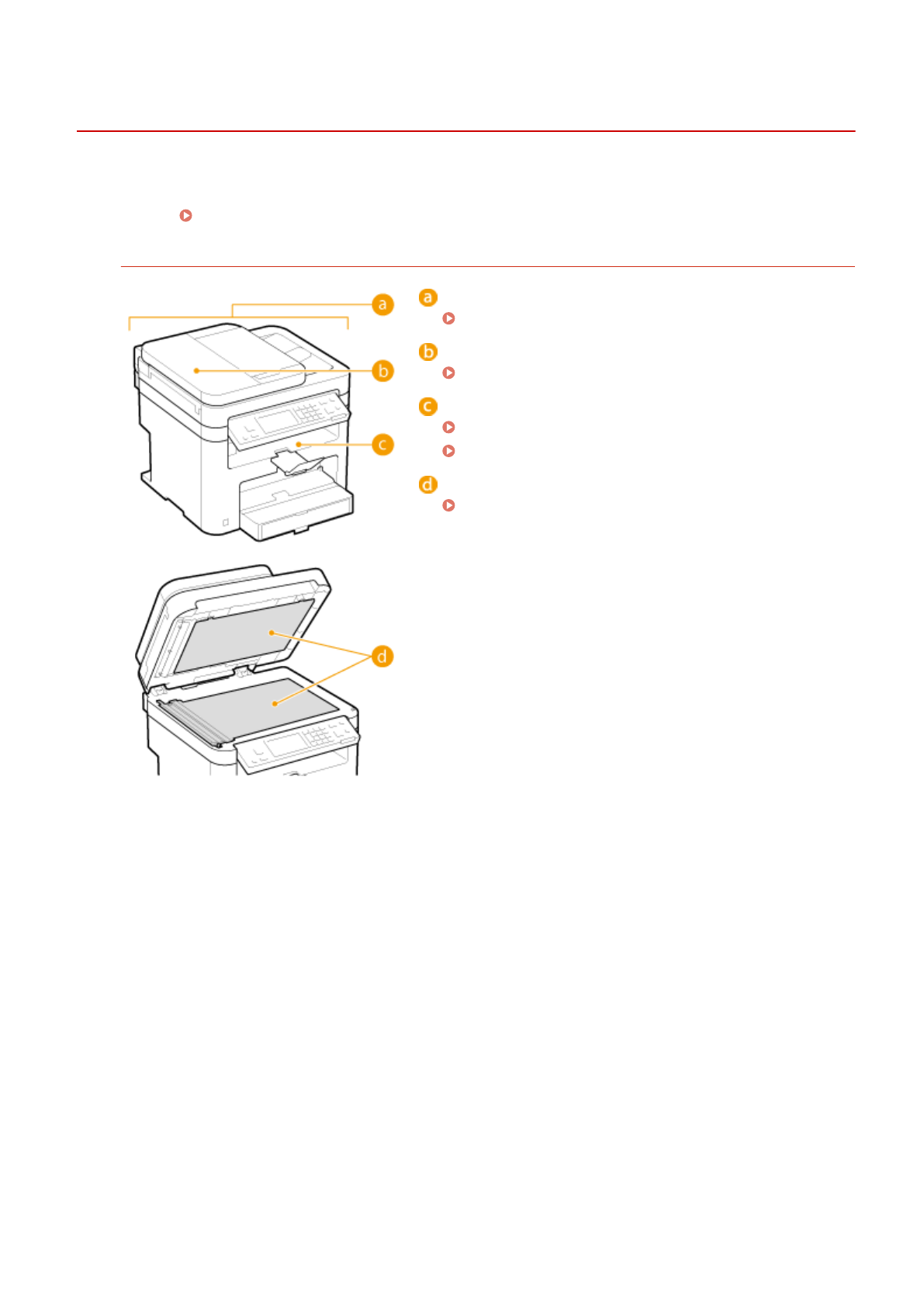 a

b

c

d

a

b

c

d