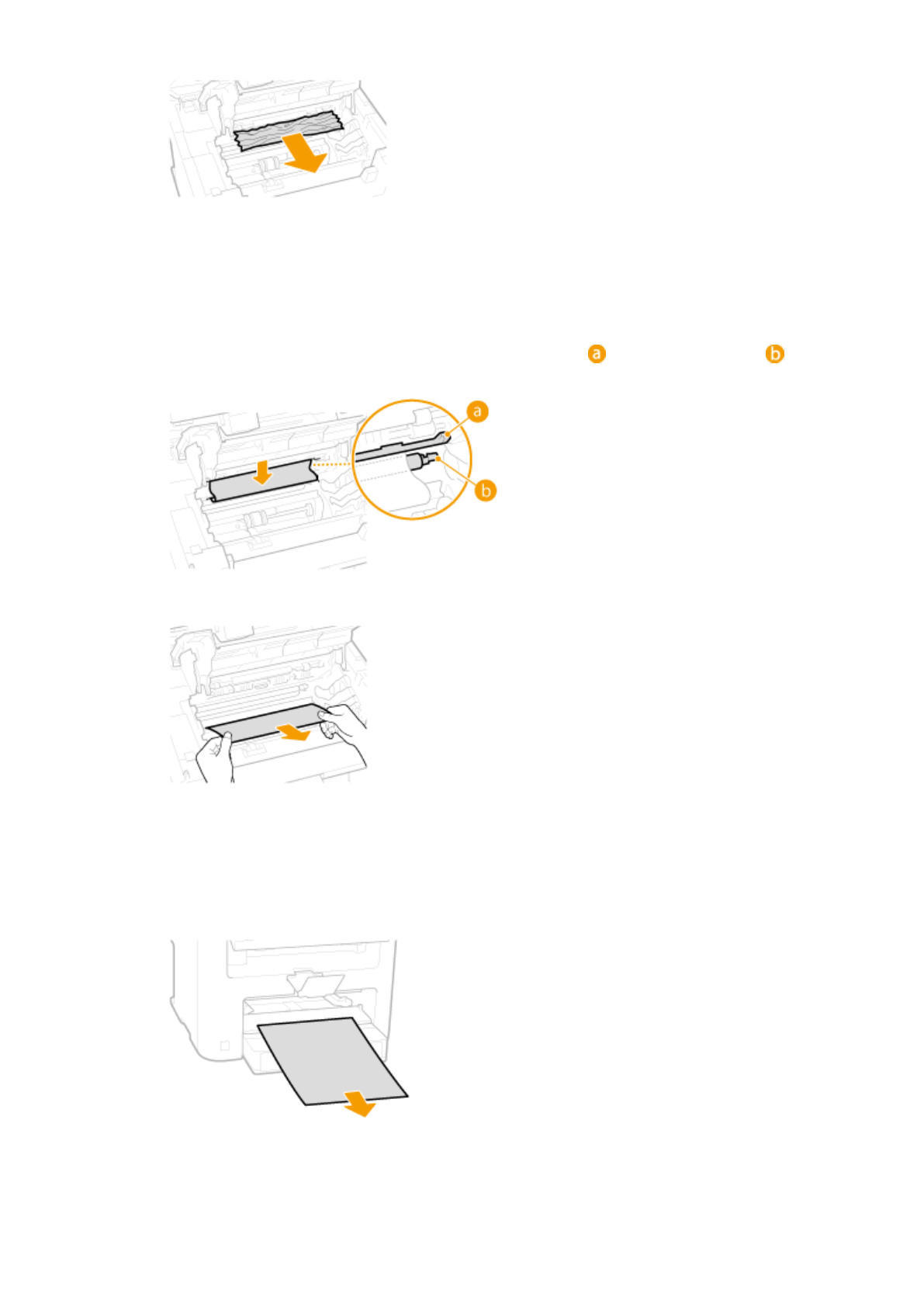 a b

a

b