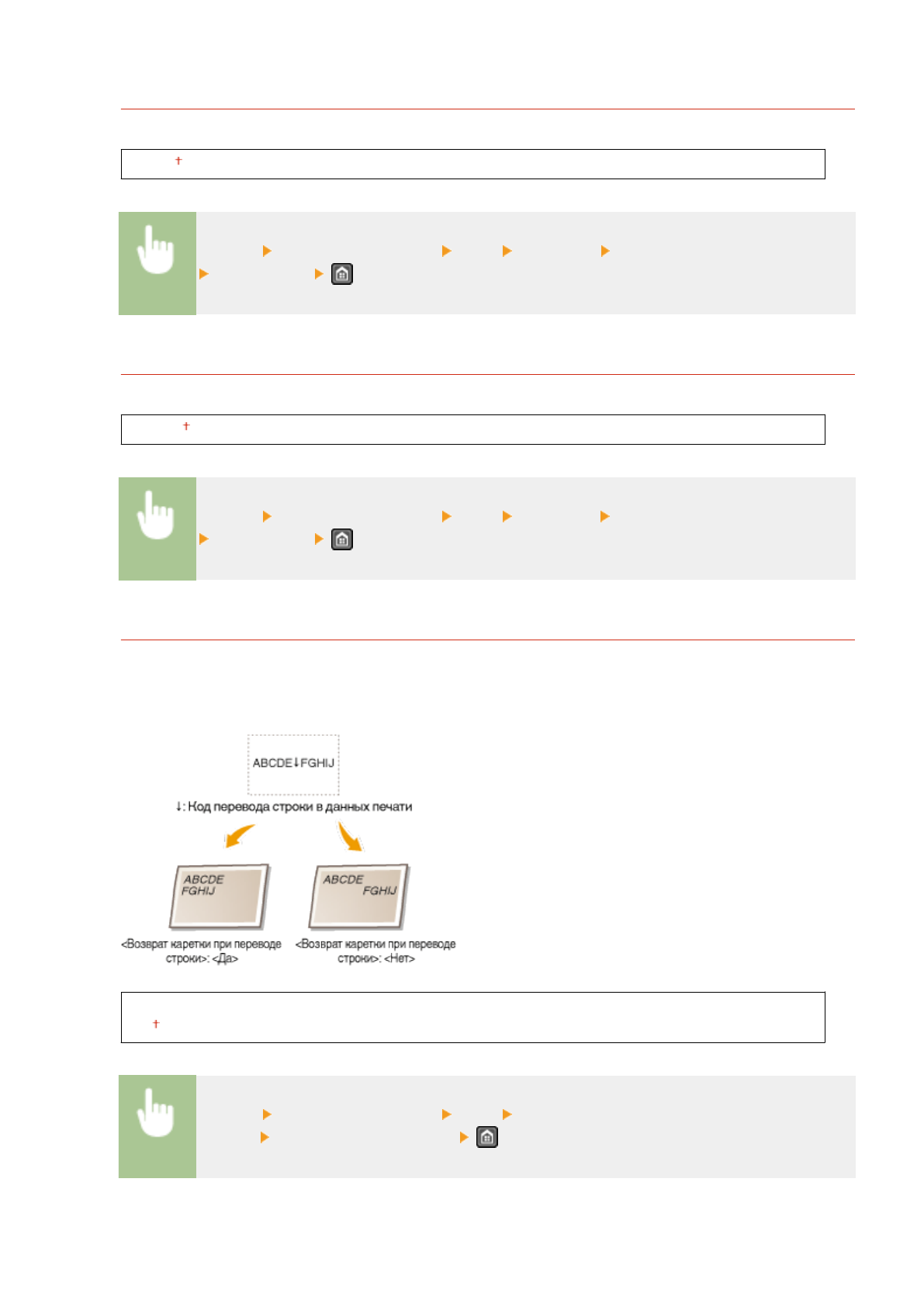 †

†

ABCDE↓FGHIJ

↓: Код перевода строки в данных печати

ABCDE
FGHIJ

ABCDE
FGHIJ

<Возврат каретки при переводе строки>: <Да>

<Возврат каретки при переводе строки>: <Нет>

†