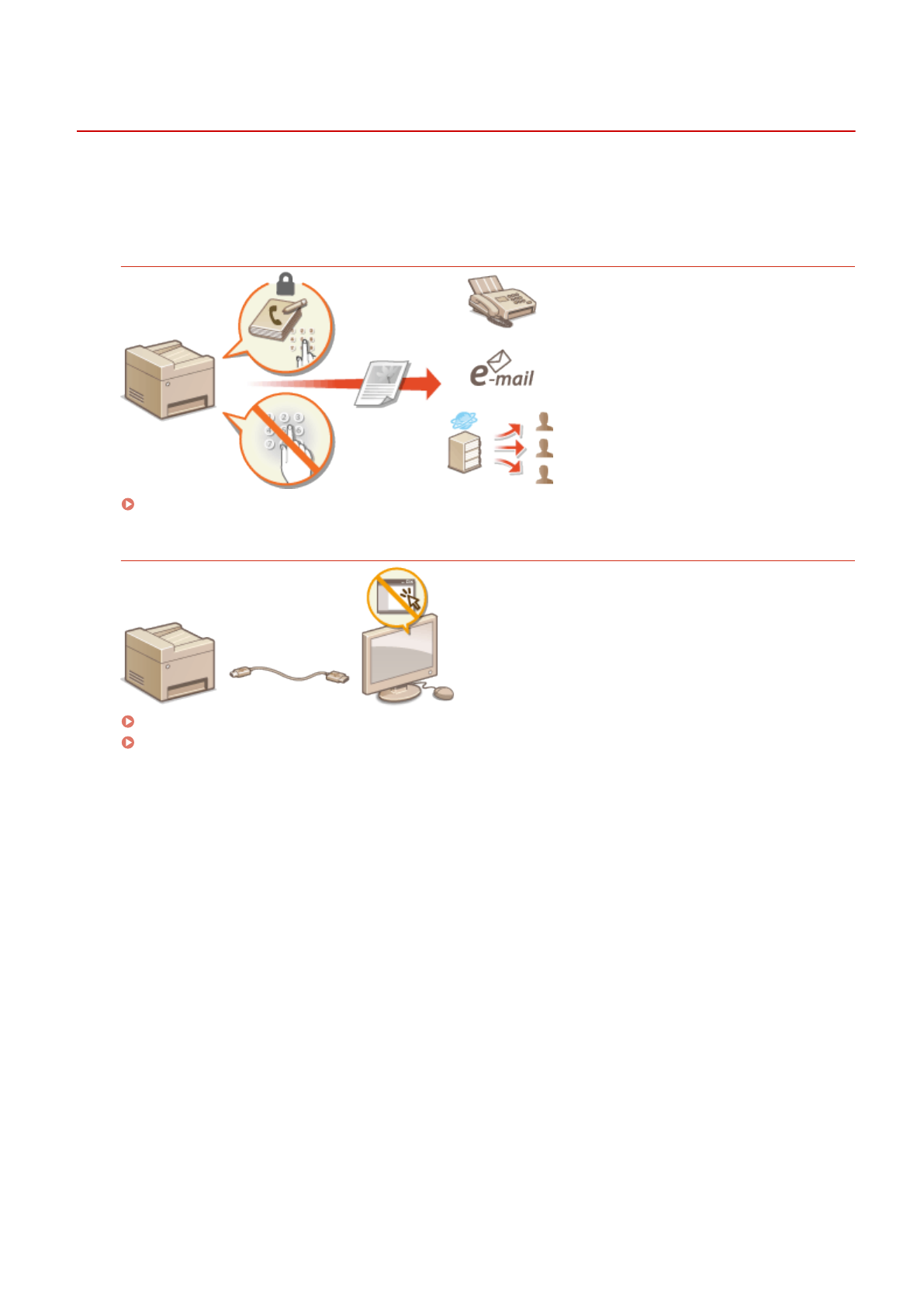 e-mail