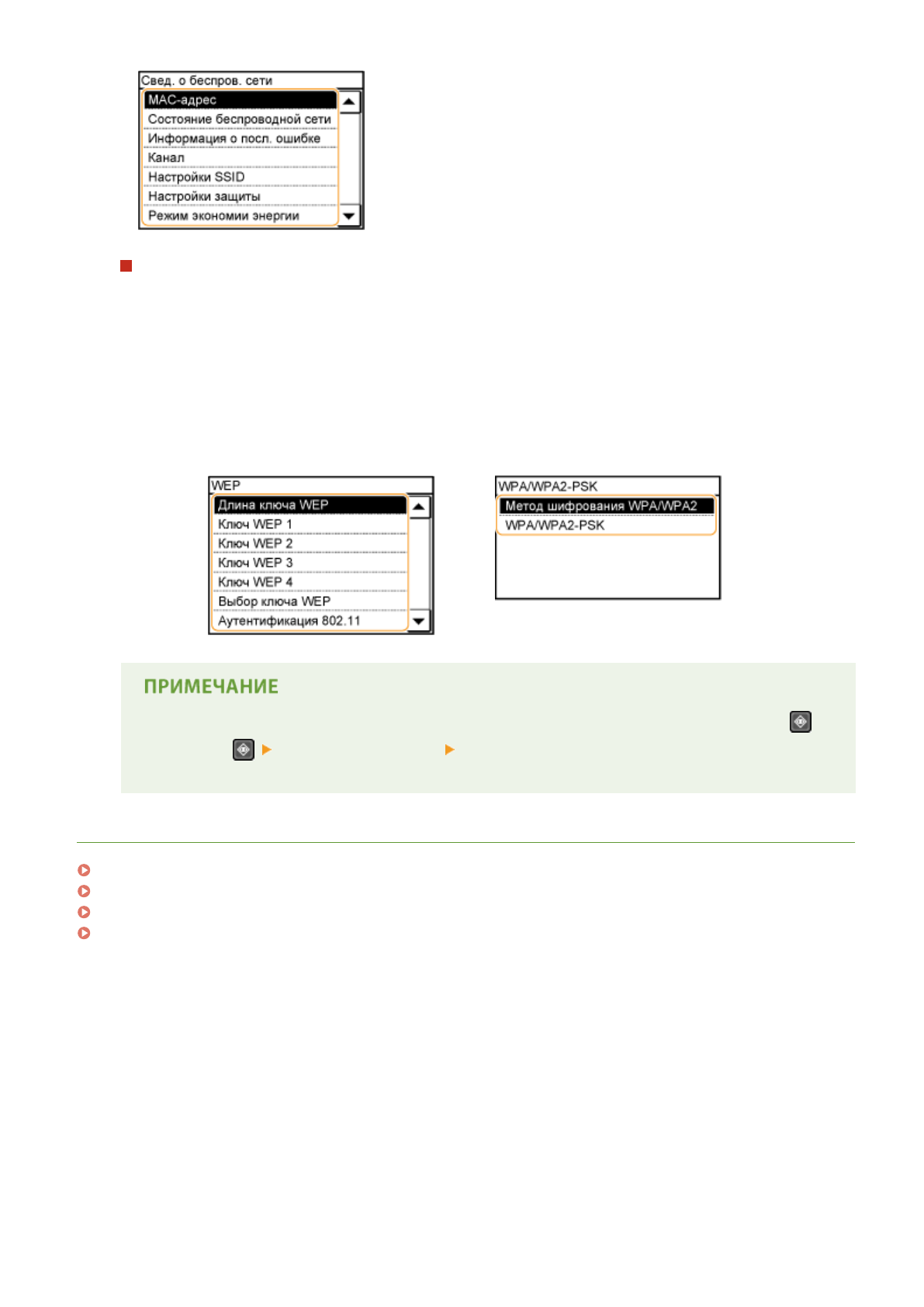 Свед. о беспров. сети
MAC-адрес
Состояние беспроводной сети
Информация о посл. ошибке
Канал
Настройки SSID
Настройки защиты
Режим экономии энергии

WEP
Длина ключа WEP
Ключ WEP 1
Ключ WEP 2
Ключ WEP 3
Ключ WEP 4
Выбор ключа WEP
Аутентификация 802.11

WPA/WPA2-PSK
Метод шифрования WPA/WPA2
WPA/WPA2-PSK

ПРИМЕЧАНИЕ