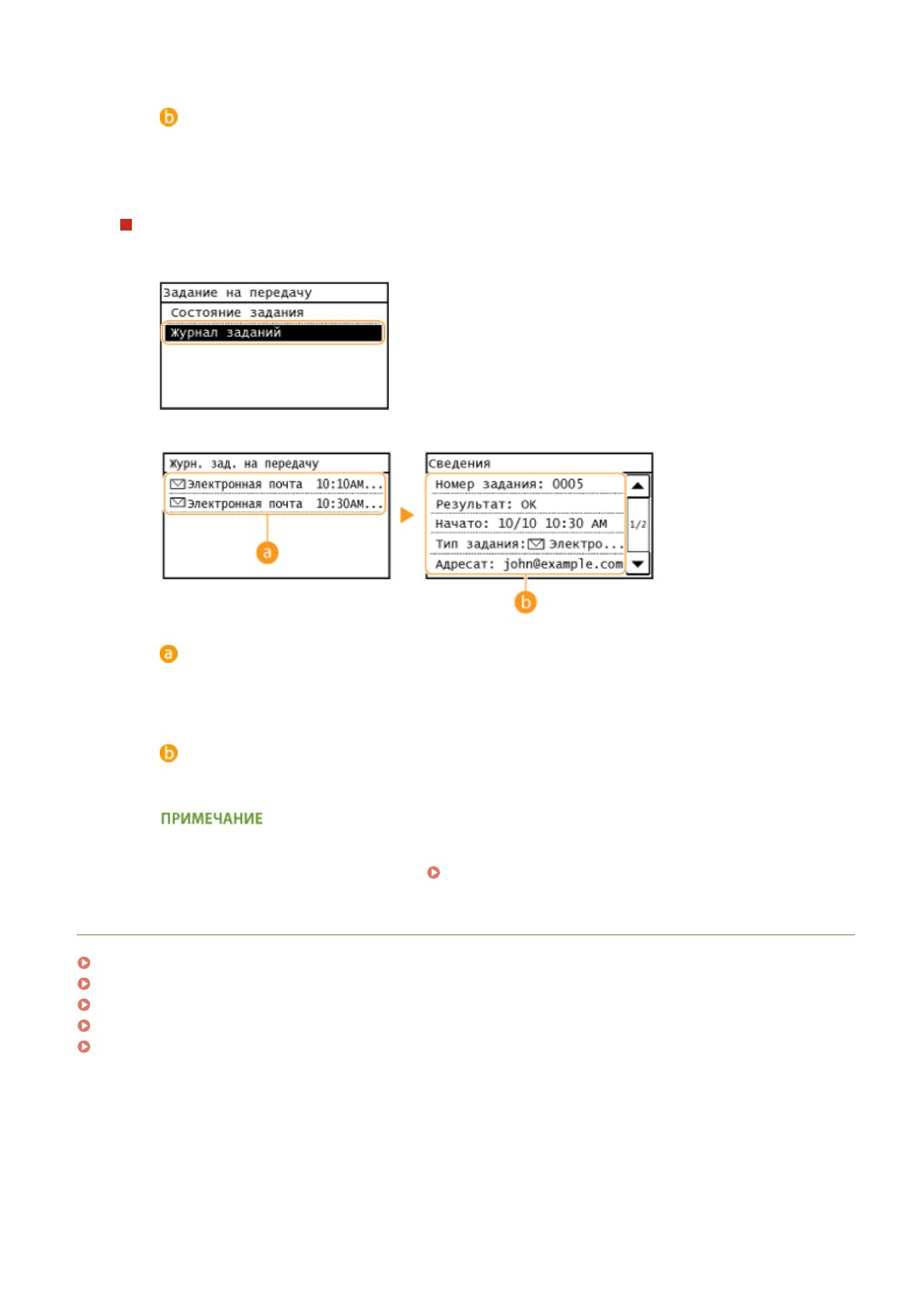 b

Задание на передачу
Состояние задания
Журнал заданий

Журн. зад. на передачу
Электронная почта 10:10AM...
Электронная почта 10:30AM...

a

Сведения
Номер задания: 0005
Результат: OK
Начато: 10/10 10:30 AM
Тип задания: Электро...
Адресат: john@example.com
1/2

b

a

b

ПРИМЕЧАНИЕ