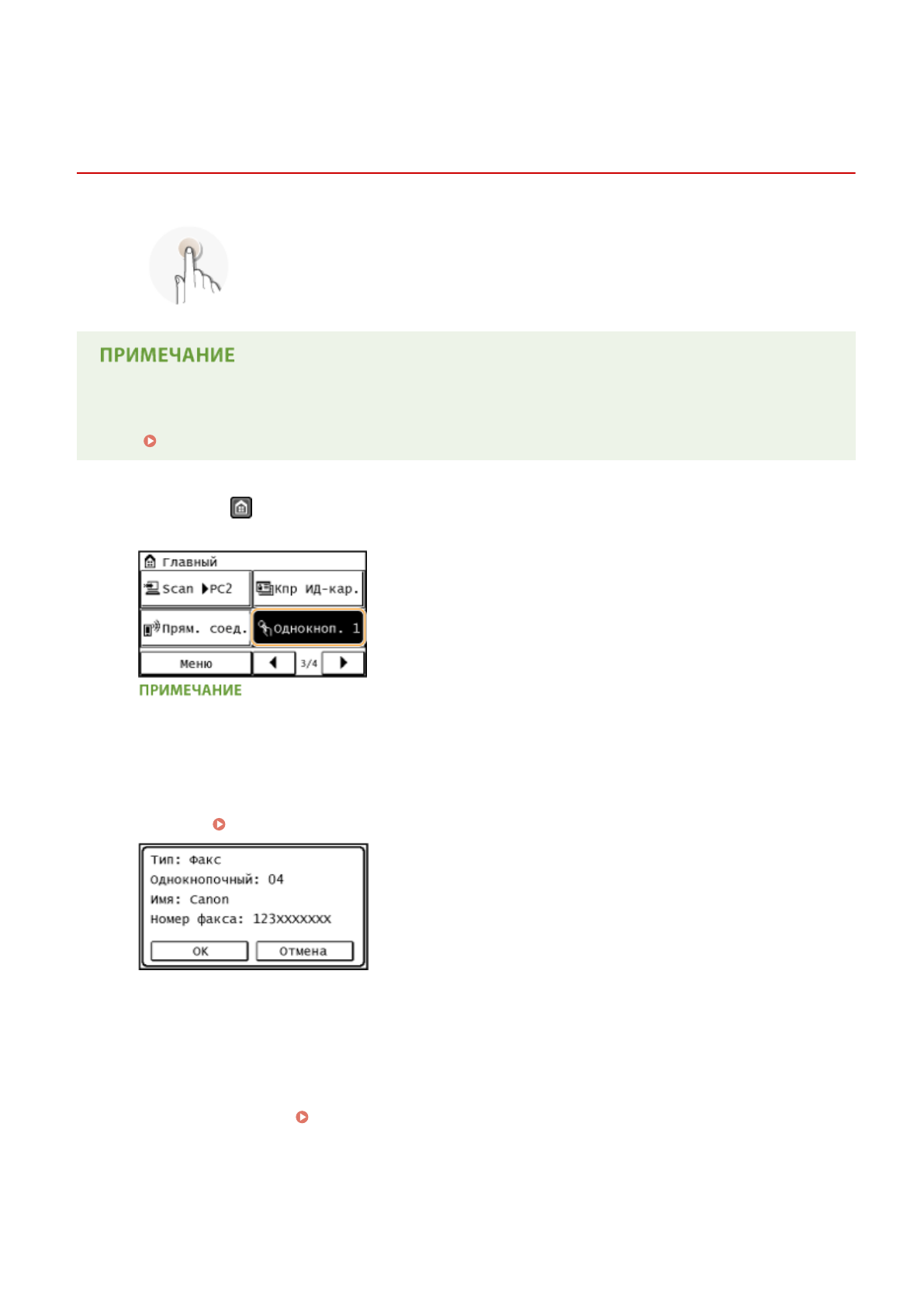 ПРИМЕЧАНИЕ

Главный

Scan ▶PC2

Кпр ИД-кар.

Прям. соед.

Однокноп. 1

Меню

3/4

ПРИМЕЧАНИЕ

Тип: Факс

Однокнопочный: 04

Имя: Canon

Номер факса: 123XXXXXXX

OK

Отмена