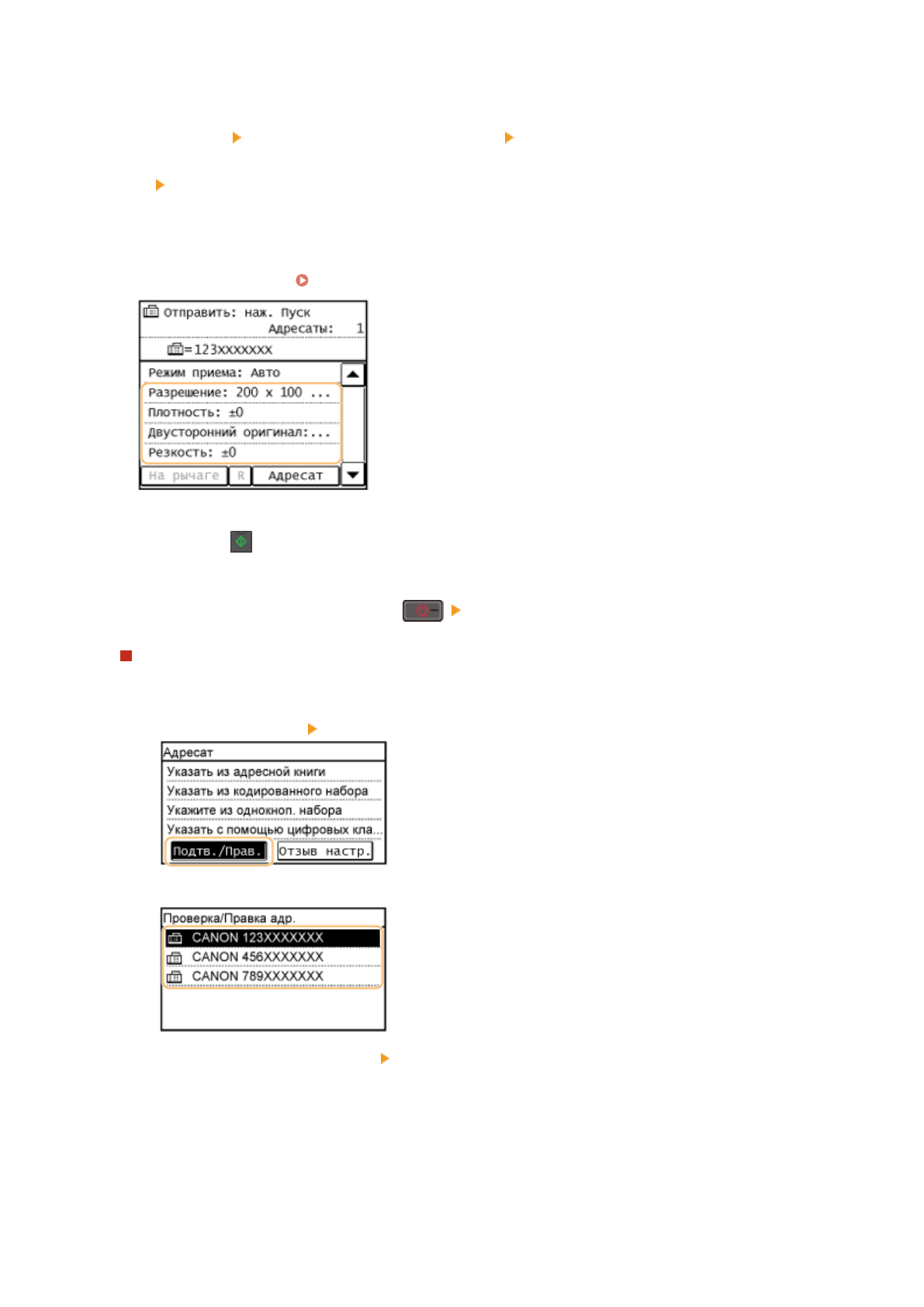 Отправить: наж. Пуск
Адресаты: 1
=123XXXXXXX
Режим приема: Авто
Разрешение: 200 x 100 ...
Плотность: ±0
Двусторонний оригинал:...
Резкость: ±0
На рычаге
R
Адресат

Адресат
Указать из адресной книги
Указать из кодированного набора
Укажите из однокноп. набора
Указать с помощью цифровых кла...
Подтв./Прав.
Отзыв настр.

Проверка/Правка адр.
CANON 123XXXXXXX
CANON 456XXXXXXX
CANON 789XXXXXXX