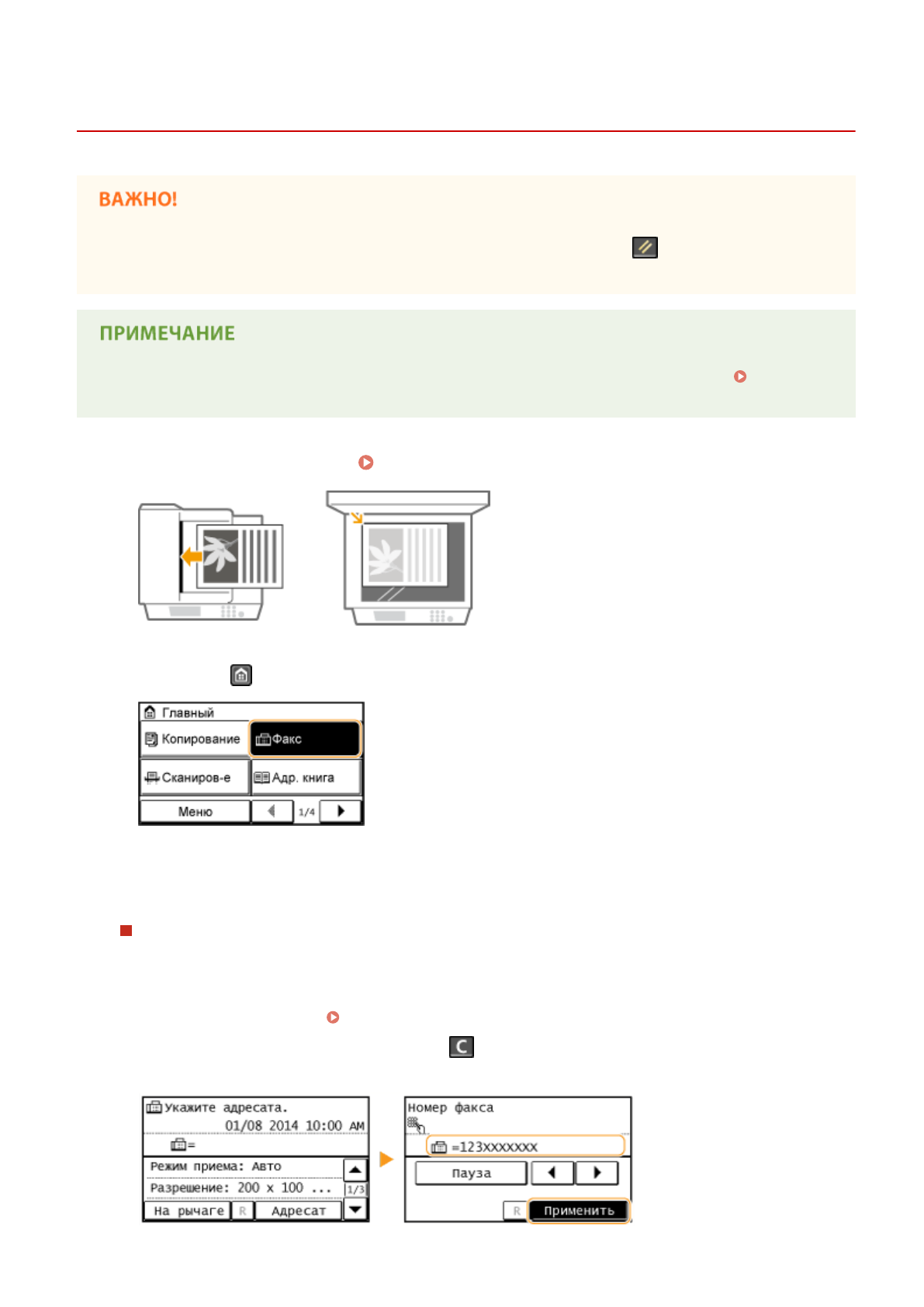 ВАЖНО!

ПРИМЕЧАНИЕ

Главный

Копирование

Факс

Сканиров-е

Адр. книга

Меню

1/4

Укажите адресата.

01/08 2014 10:00 AM

=

Режим приема: Авто

Разрешение: 200 x 100 ...

1/3

На рычаге

R

Адресат

Номер факса

=123XXXXXXX

Пауза

R

Применить