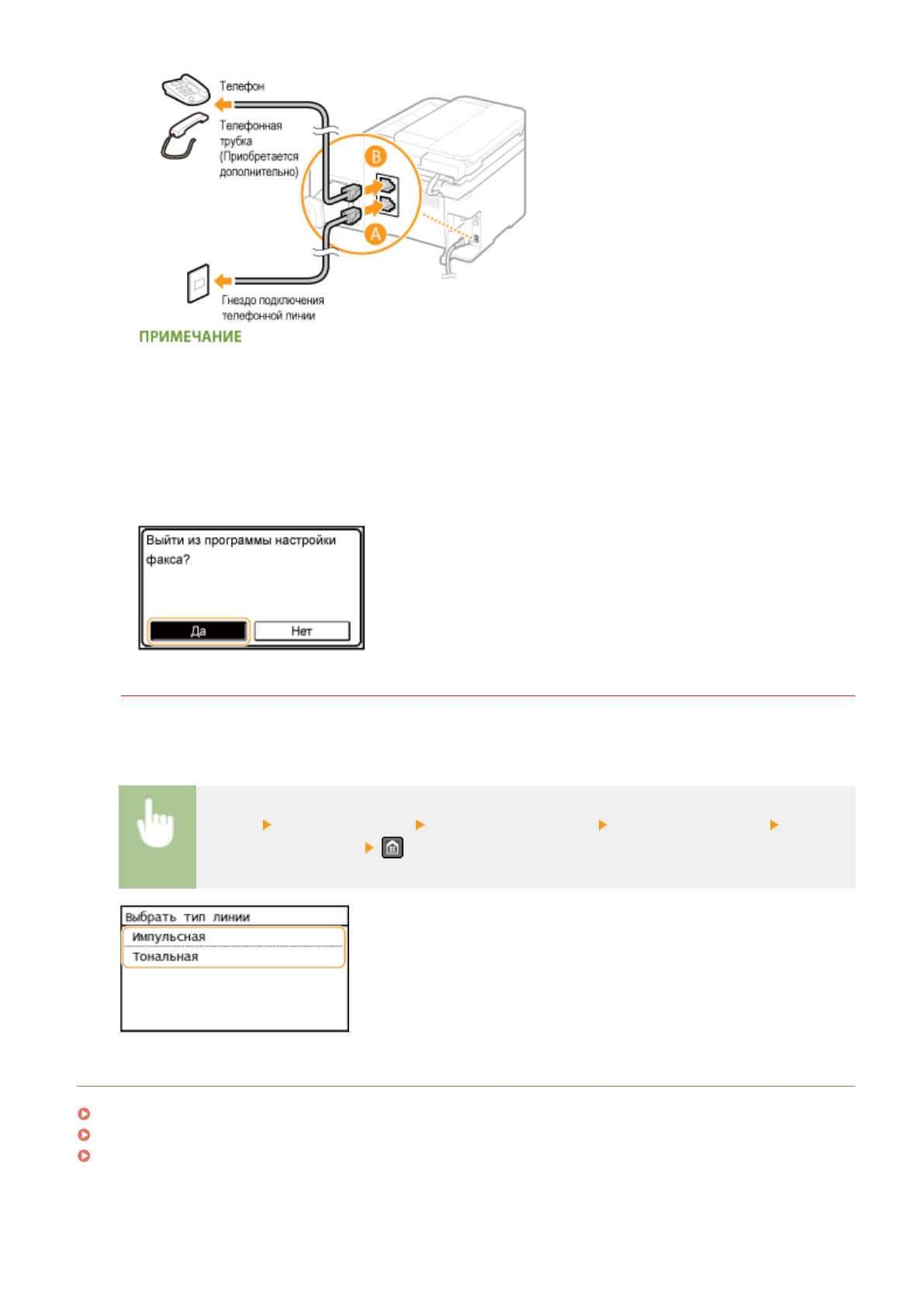 Телефон

Телефонная трубка (Приобретается дополнительно)

B

A

Гнездо подключения телефонной линии

ПРИМЕЧАНИЕ

Выйти из программы настройки факса?

Да

Нет

Выбрать тип линии

Импульсная

Тональная