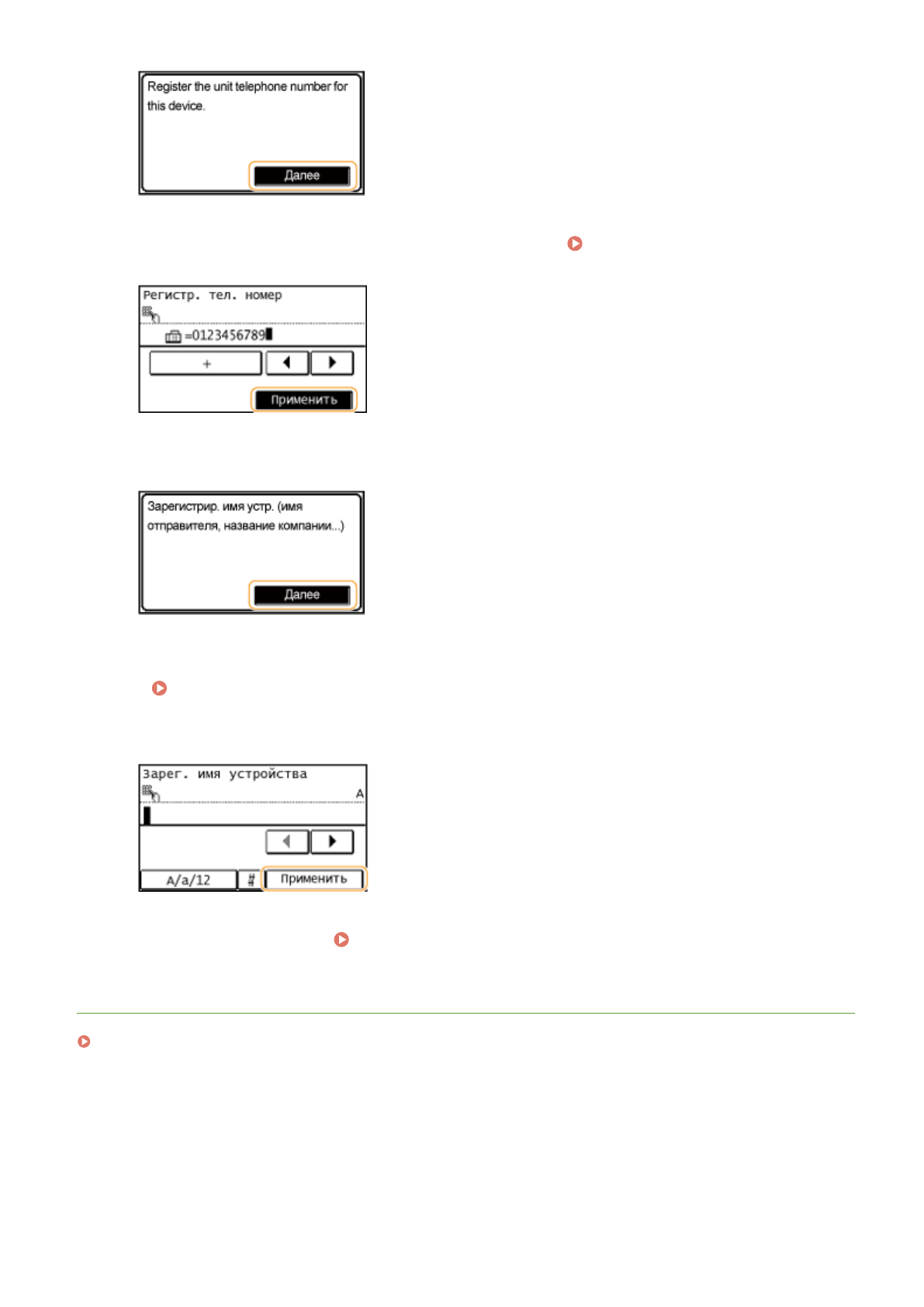 Register the unit telephone number for this device.

Далее

Регистр. тел. номер

=0123456789

+

Применить

Зарегистрир. имя устр. (имя отправителя, название компании...)

Далее

Зарег. имя устройства

A

A/a/12

#

Применить