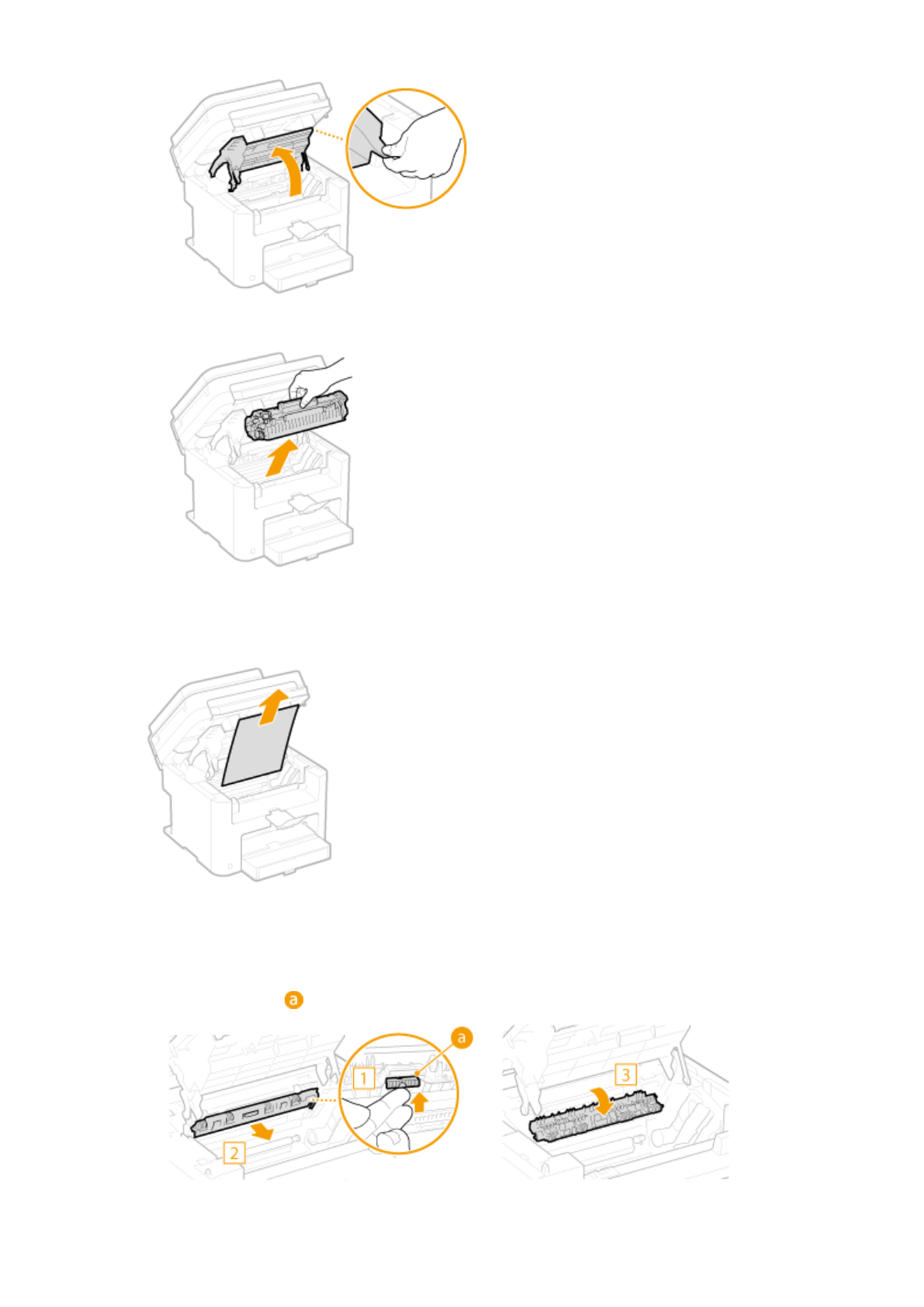 a

a

1

2

3