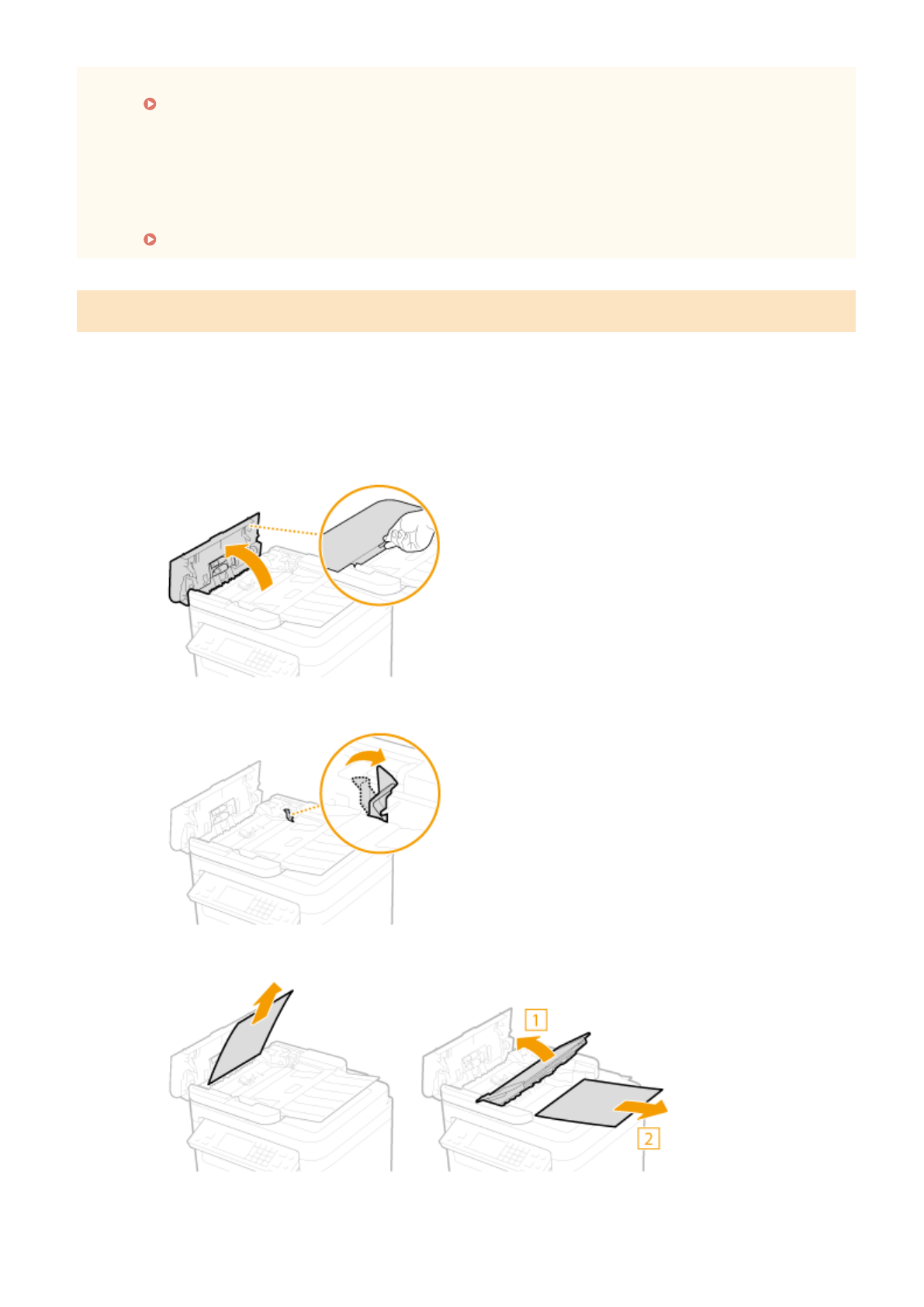 1

2