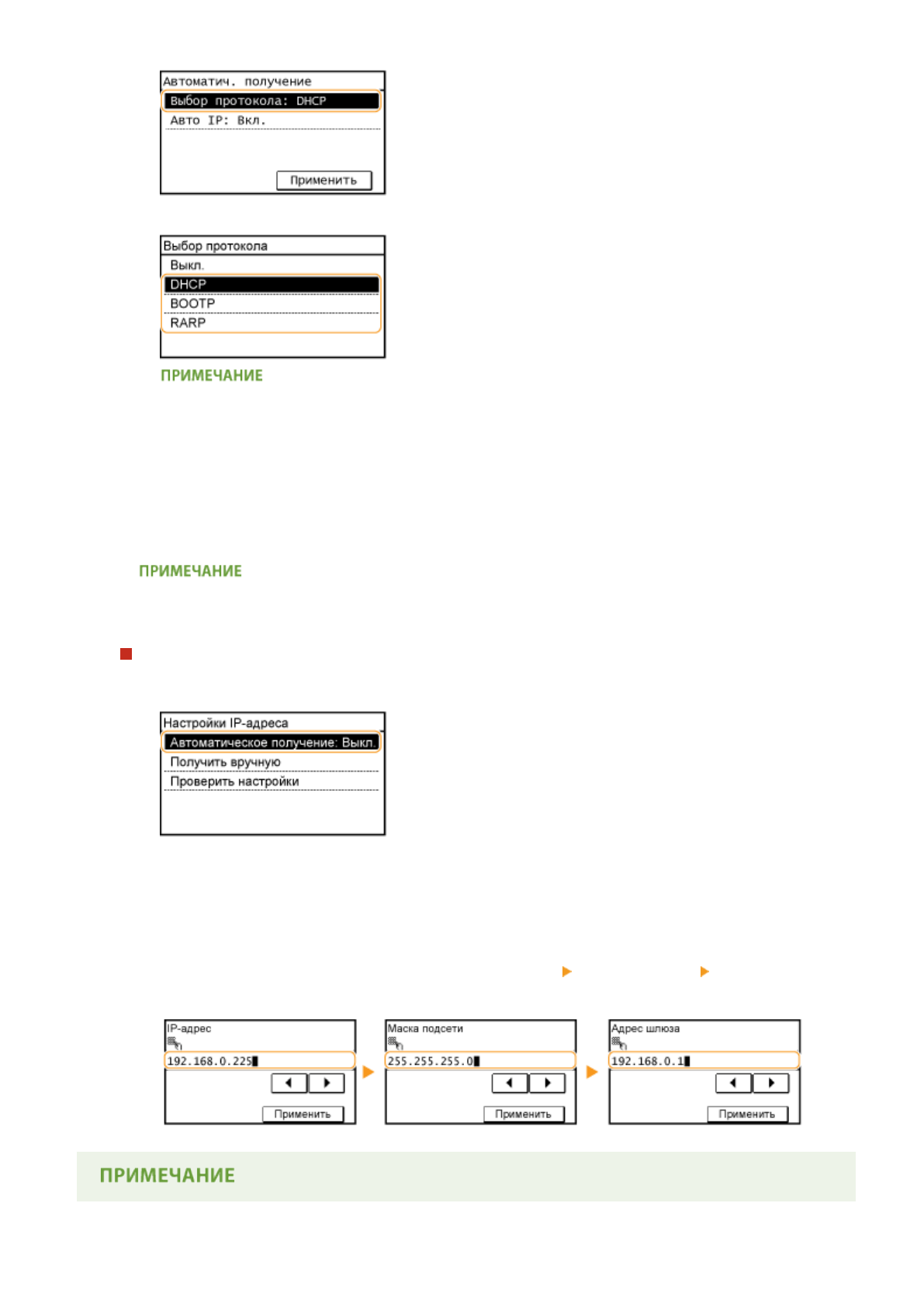 Автоматич. получение
Выбор протокола: DHCP
Авто IP: Вкл.
Применить

Выбор протокола
Выкл.
DHCP
BOOTP
RARP

ПРИМЕЧАНИЕ

ПРИМЕЧАНИЕ

Настройки IP-адреса
Автоматическое получение: Выкл.
Получить вручную
Проверить настройки

IP-адрес
192.168.0.225
Применить

Маска подсети
255.255.255.0
Применить

Адрес шлюза
192.168.0.1
Применить

ПРИМЕЧАНИЕ