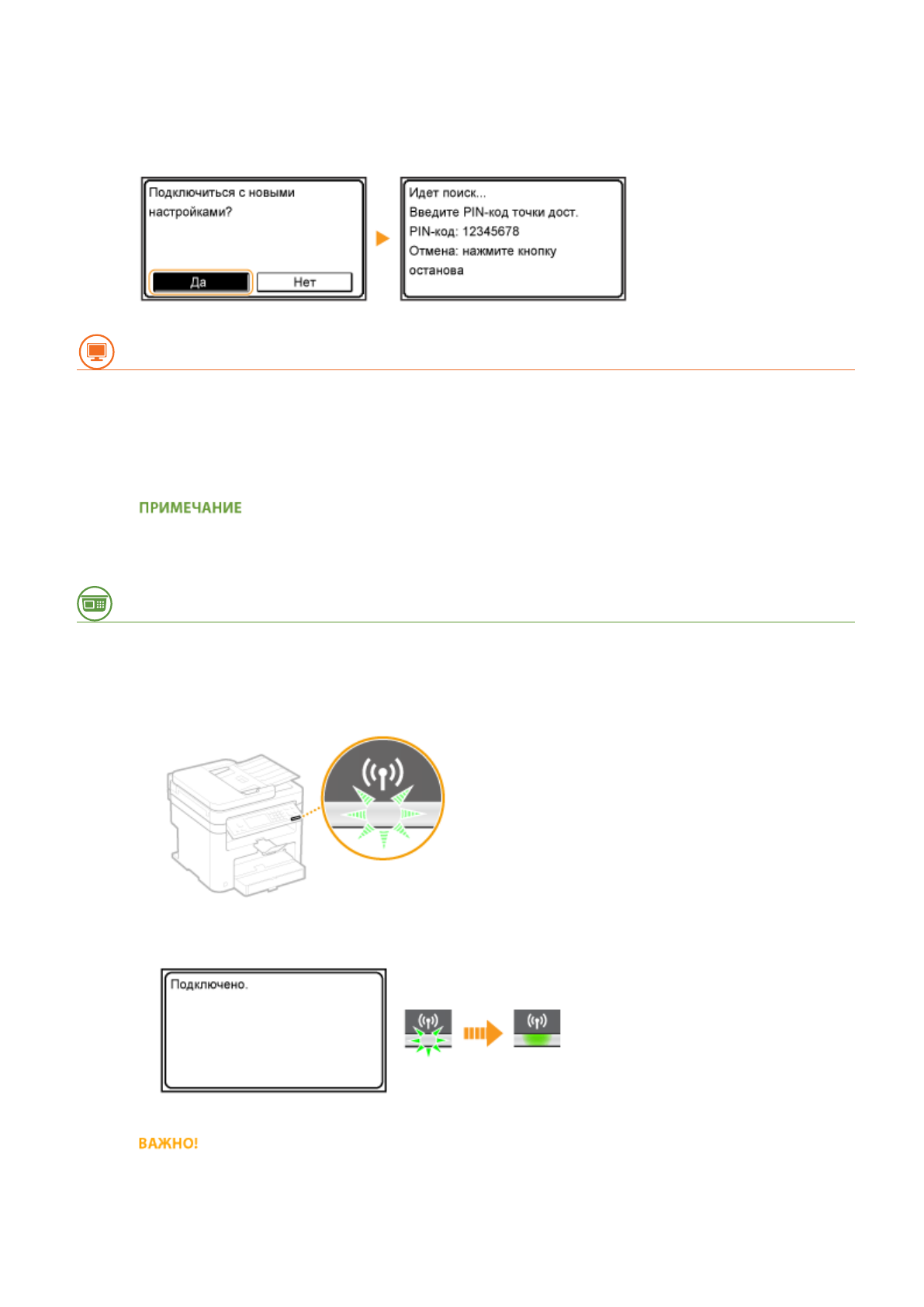 Подключиться с новыми настройками?

Да

Нет

Идет поиск...
Введите PIN-код точки дост.
PIN-код: 12345678
Отмена: нажмите кнопку останова

ПРИМЕЧАНИЕ

Подключено.

ВАЖНО!